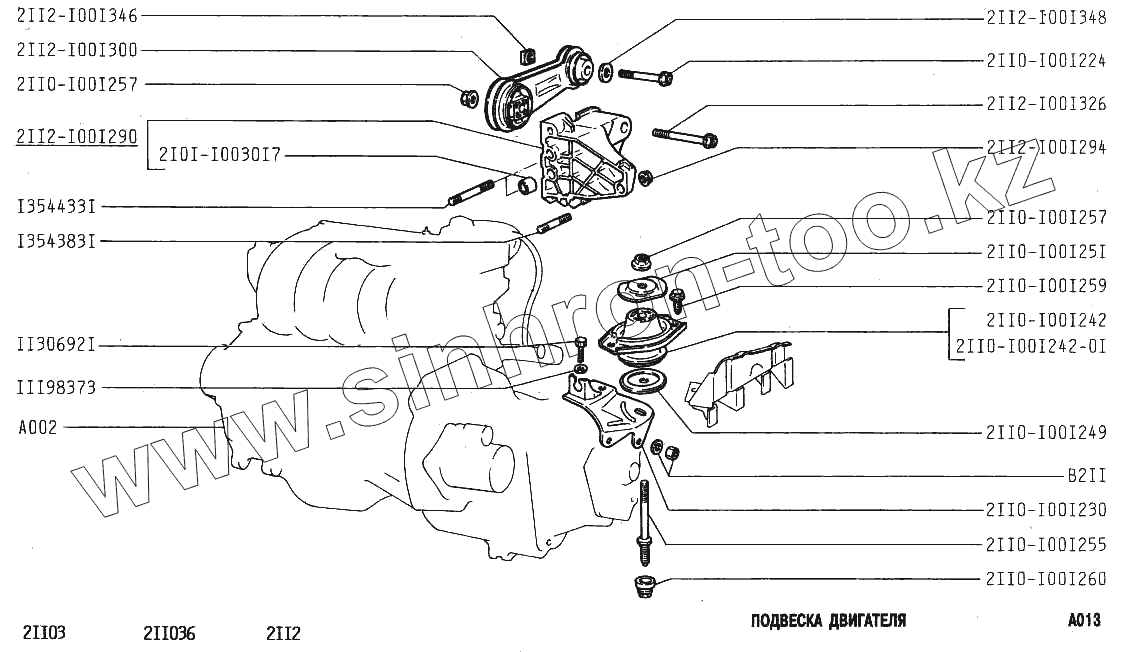 2II2-I00I346
2II2-I00I300
2II0-I00I257
2II2-I00I290
2I0I-I0030I7
I354433I
I354383I
II30692I
III98373
A002

2II2-I00I348
2II0-I00I224
2II2-I00I326
2II2-I00I294
2II0-I00I257
2II0-I00I25I
2II0-I00I259
2II0-I00I242
2II0-I00I242-0I
2II0-I00I249
B2II
2II0-I00I230
2II0-I00I255
2II0-I00I260

www.sinhron-too.kz

2II03 2II036 2II2

ПОДВЕСКА ДВИГАТЕЛЯ

A013