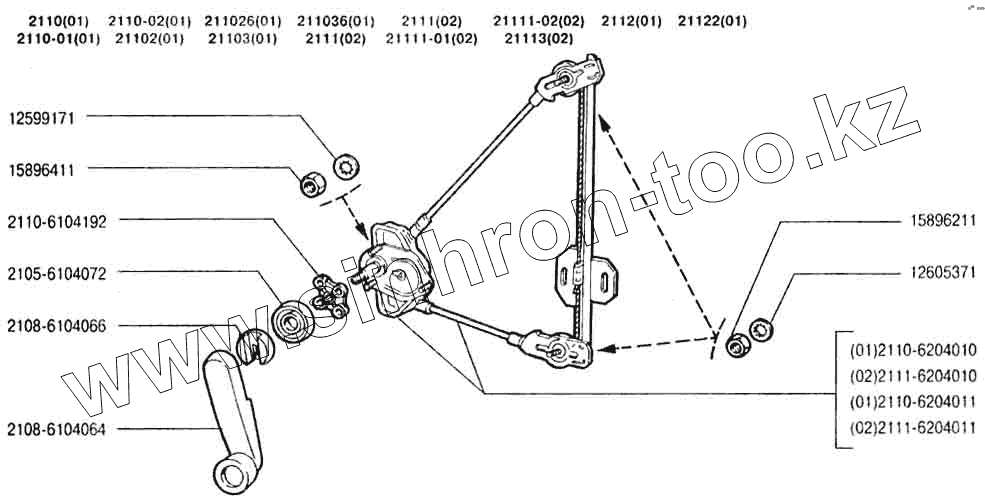 2110(01) 2110-02(01) 211026(01) 211036(01) 2111(02) 21111-02(02) 2112(01) 21122(01)
2110-01(01) 21102(01) 21103(01) 2111(02) 21111-01(02) 21113(02)

12599171
15896411
2110-6104192
2105-6104072
2108-6104066
2108-6104064

15896211
12605371

(01)2110-6204010
(02)2111-6204010
(01)2110-6204011
(02)2111-6204011

www.sinhron-too.kz