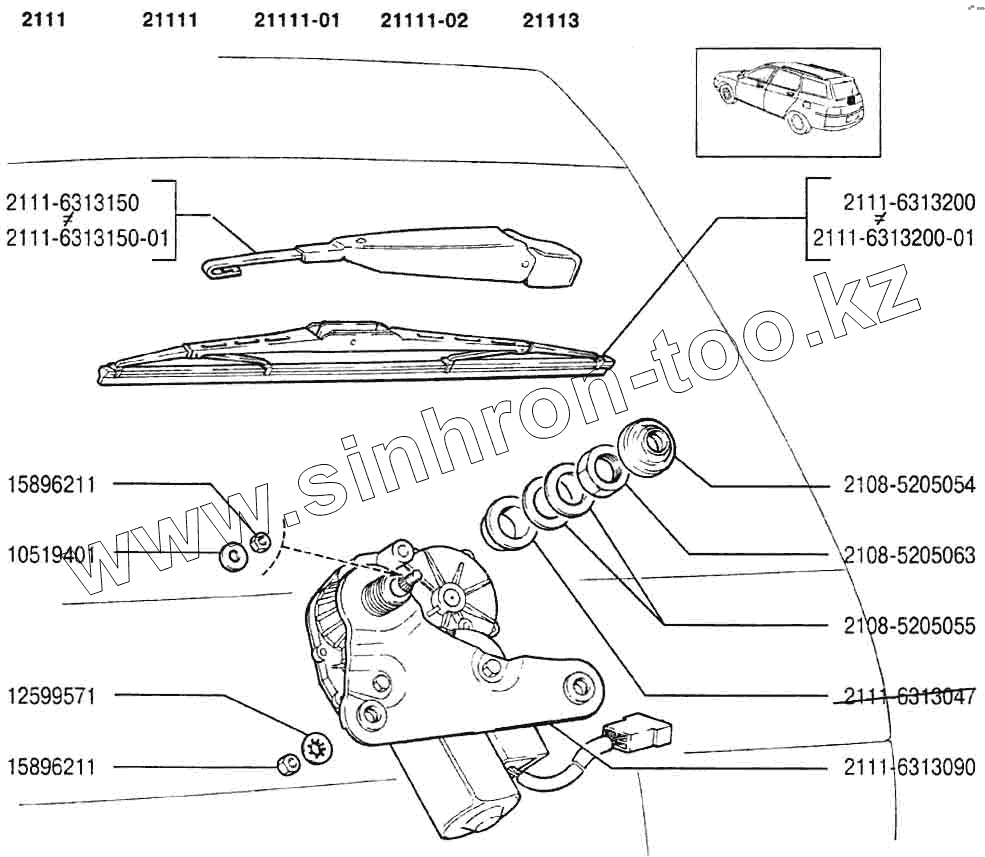 2111 21111 21111-01 21111-02 21113

2111-6313150
≠
2111-6313150-01

2111-6313200
≠
2111-6313200-01

www.sinhron-too.kz

15896211

10519401

12599571

15896211

2108-5205054

2108-5205063

2108-5205055

2111-6313047

2111-6313090