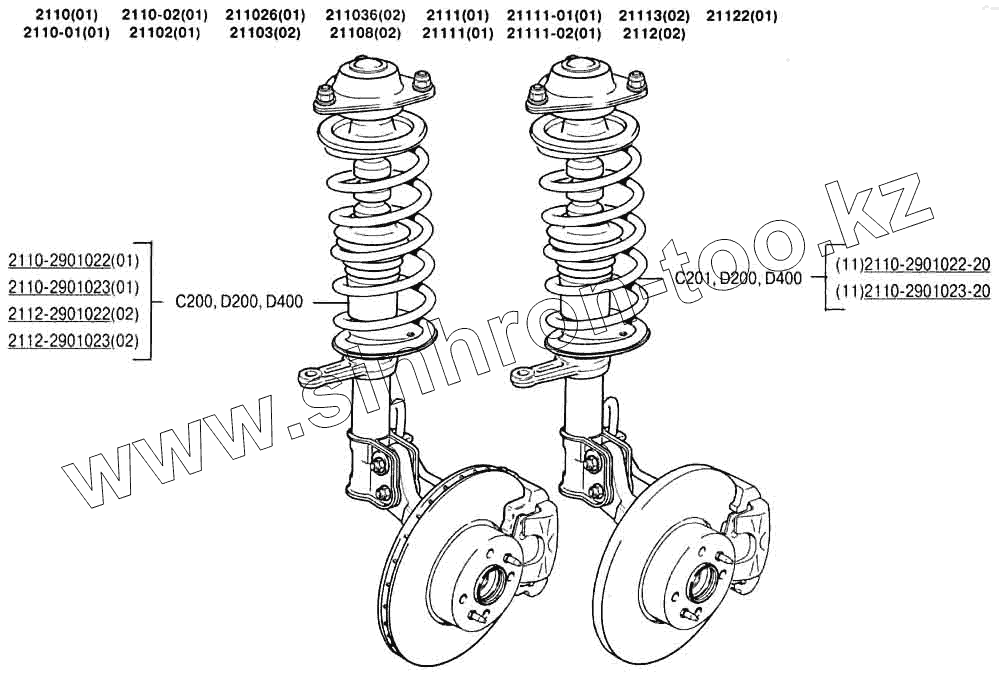 2110(01) 2110-02(01) 211026(01) 211036(02) 2111(01) 21111-01(01) 21113(02) 21122(01)
2110-01(01) 21102(01) 21103(02) 21108(02) 21111(01) 21111-02(01) 2112(02)

2110-2901022(01)
2110-2901023(01)
2112-2901022(02)
2112-2901023(02)

C200, D200, D400

C201, D200, D400

(11)2110-2901022-20
(11)2110-2901023-20

www.sinhron-too.kz