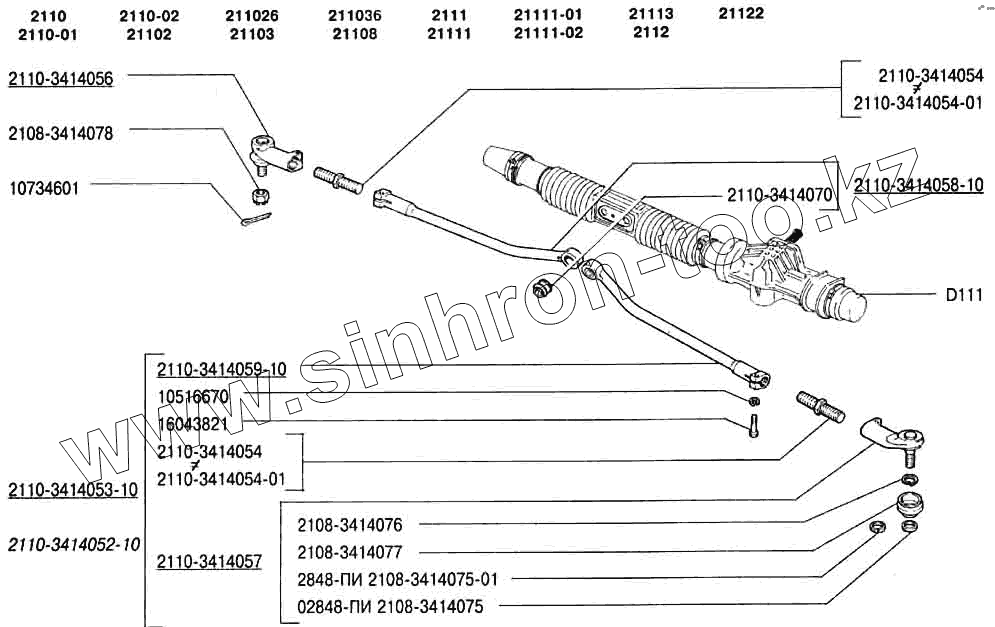 2110
2110-01
2110-02
21102
211026
21103
211036
21108
2111
21111
21111-01
21111-02
21113
2112
21122

2110-3414056
2108-3414078
10734601

2110-3414054
≠
2110-3414054-01

2110-3414070
2110-3414058-10
D111

www.sinhron-too.kz

2110-3414059-10
10516670
16043821
2110-3414054
≠
2110-3414054-01
2110-3414053-10
2110-3414052-10
2110-3414057
2108-3414076
2108-3414077
2848-ПИ 2108-3414075-01
02848-ПИ 2108-3414075