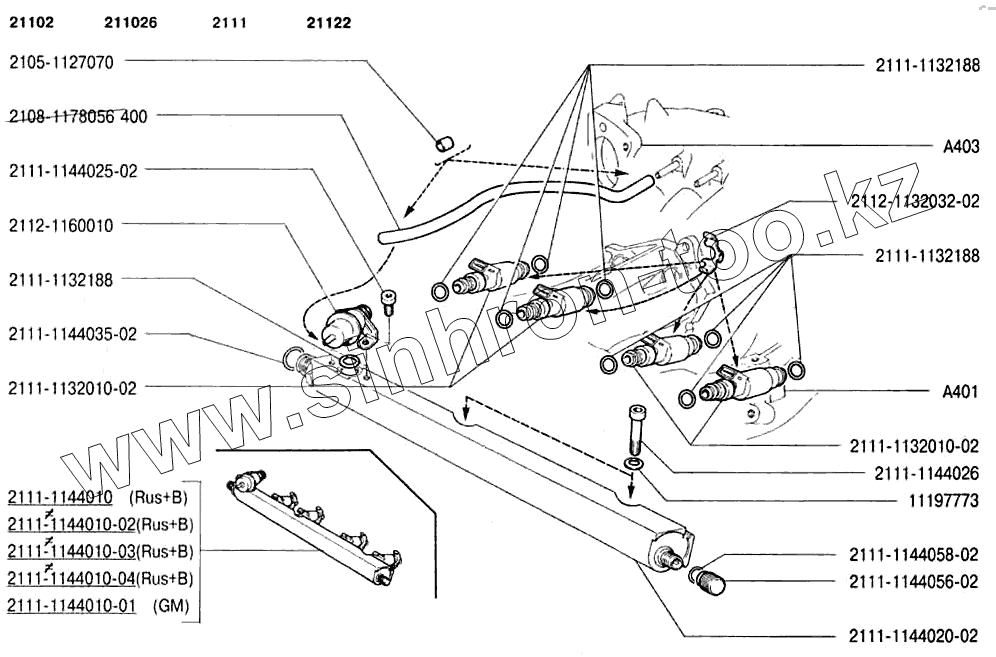 21102 211026 2111 21122

2105-1127070
2108-1178056 400
2111-1144025-02
2112-1160010
2111-1132188
2111-1144035-02
2111-1132010-02

2111-1144010 (Rus+B)
2111-1144010-02(Rus+B)
2111-1144010-03(Rus+B)
2111-1144010-04(Rus+B)
2111-1144010-01 (GM)

2111-1132188
A403
2112-1132032-02
2111-1132188
A401
2111-1132010-02
2111-1144026
11197773
2111-1144058-02
2111-1144056-02
2111-1144020-02

www.sinhron-too.kz