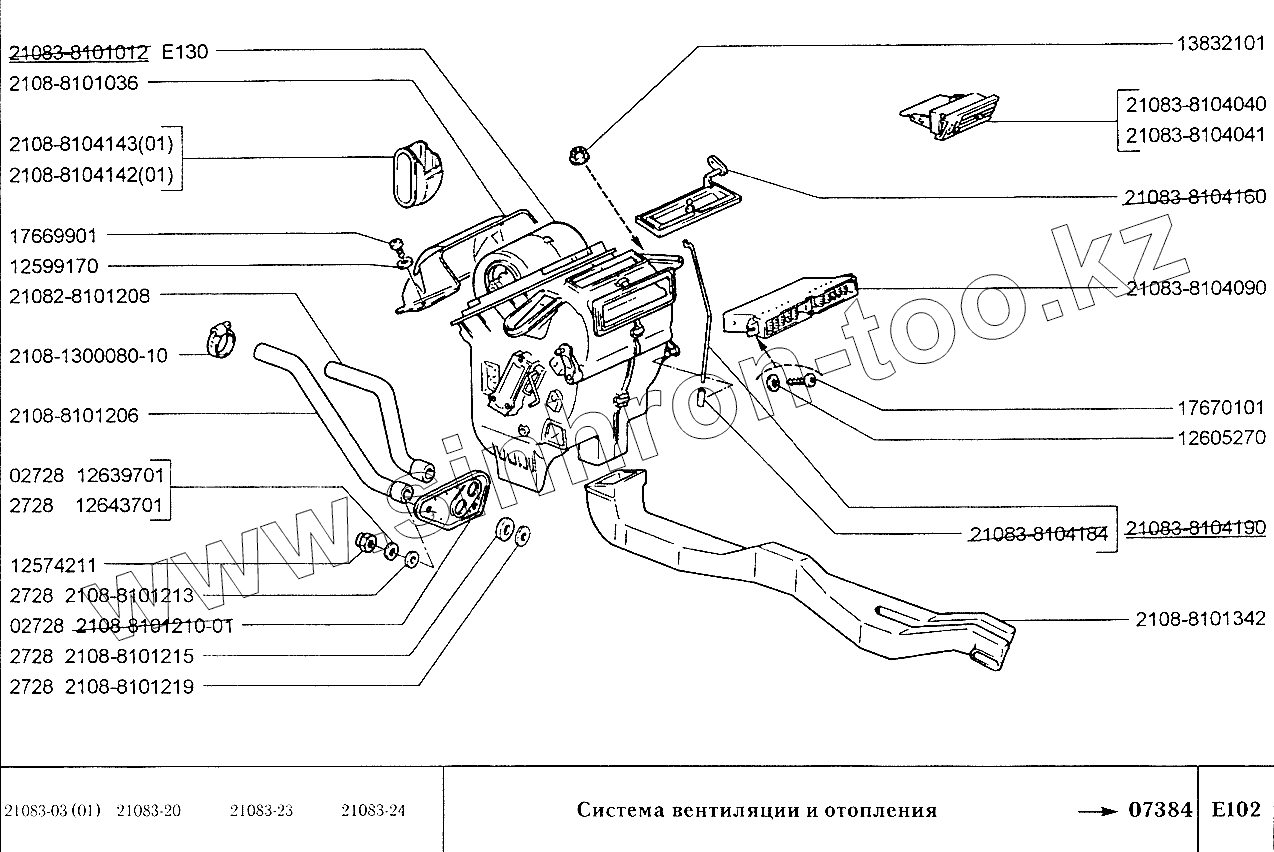 21083-8101012 E130
2108-8101036
2108-8104143(01)
2108-8104142(01)
17669901
12599170
21082-8101208
2108-1300080-10
2108-8101206
02728 12639701
2728 12643701
12574211
2728 2108-8101213
02728 2108-8101210-01
2728 2108-8101215
2728 2108-8101219

13832101
21083-8104040
21083-8104041
21083-8104160
21083-8104090
17670101
12605270
21083-8104184
21083-8104190
2108-8101342

www.simron-too.kz

21083-03 (01) 21083-20 21083-23 21083-24

Система вентиляции и отопления

07384

E102