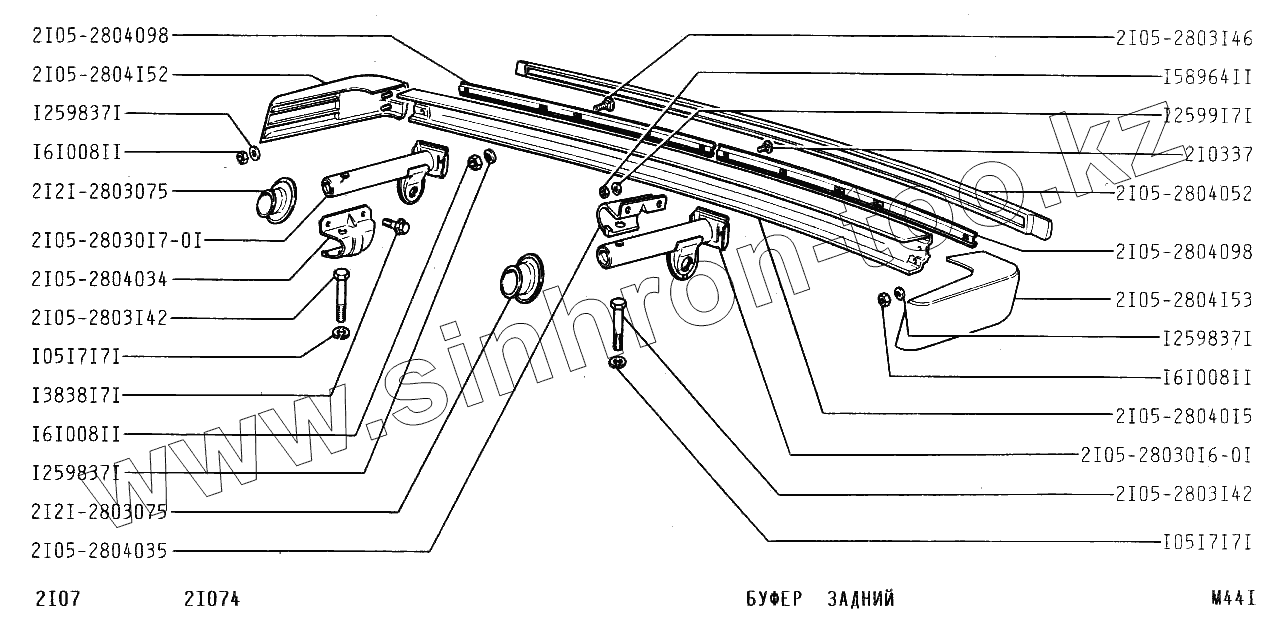 2I05-2804098
2I05-2804I52
I259837I
I6I008II
2I2I-2803075
2I05-28030I7-0I
2I05-2804034
2I05-2803I42
I05I7I7I
I3838I7I
I6I008II
I259837I
2I2I-2803075
2I05-2804035

2I05-2803I46
I58964II
I2599I7I
2I0337
2I05-2804052
2I05-2804098
2I05-2804I53
I259837I
I6I008II
2I05-28040I5
2I05-28030I6-0I
2I05-2803I42
I05I7I7I

www.sinhron-too.kz

2I07 2I074 БУФЕР ЗАДНИЙ M44I