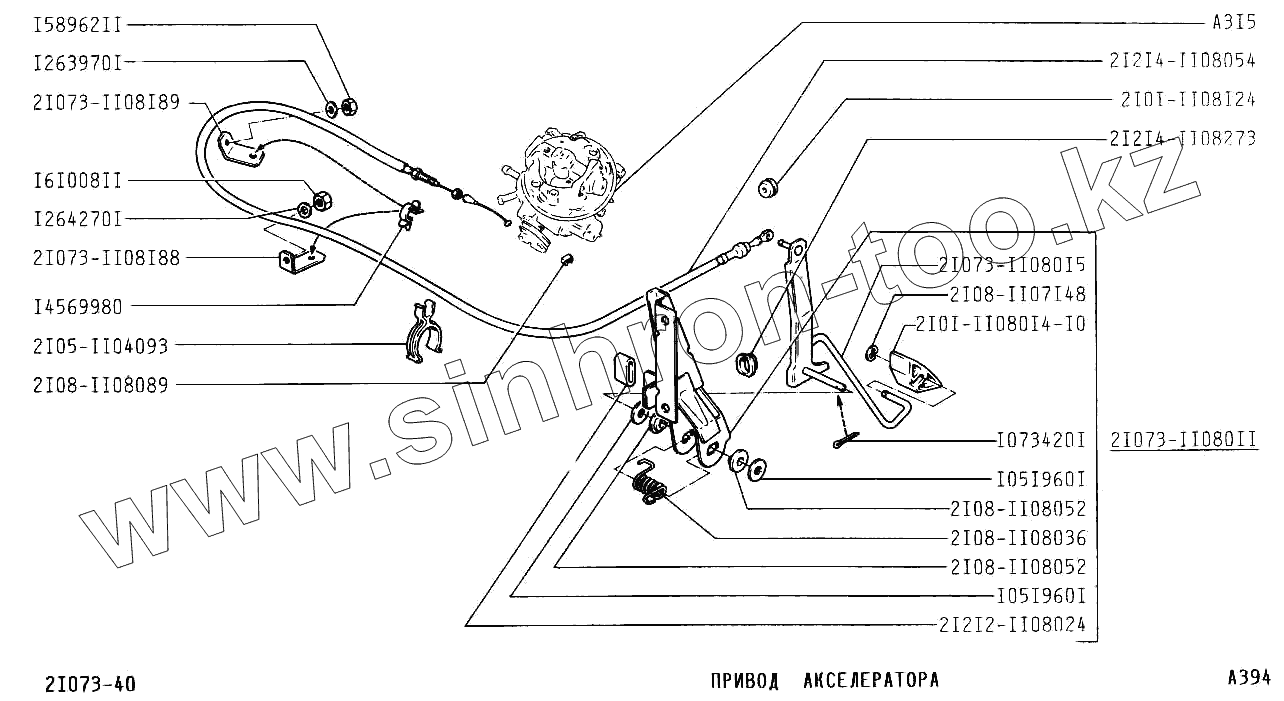 I58962II
I263970I
2I073-II08I89
I6I008II
I264270I
2I073-II08I88
I4569980
2I05-II04093
2I08-II08089

A3I5
2I2I4-II08054
2I0I-II08I24
2I2I4-II08273
2I073-II080I5
2I08-II07I48
2I0I-II080I4-I0
I073420I
2I073-II080II
I05I960I
2I08-II08052
2I08-II08036
2I08-II08052
I05I960I
2I2I2-II08024

www.sinhron-too.kz

2I073-40
ПРИВОД АКСЕЛЕРАТОРА
A394