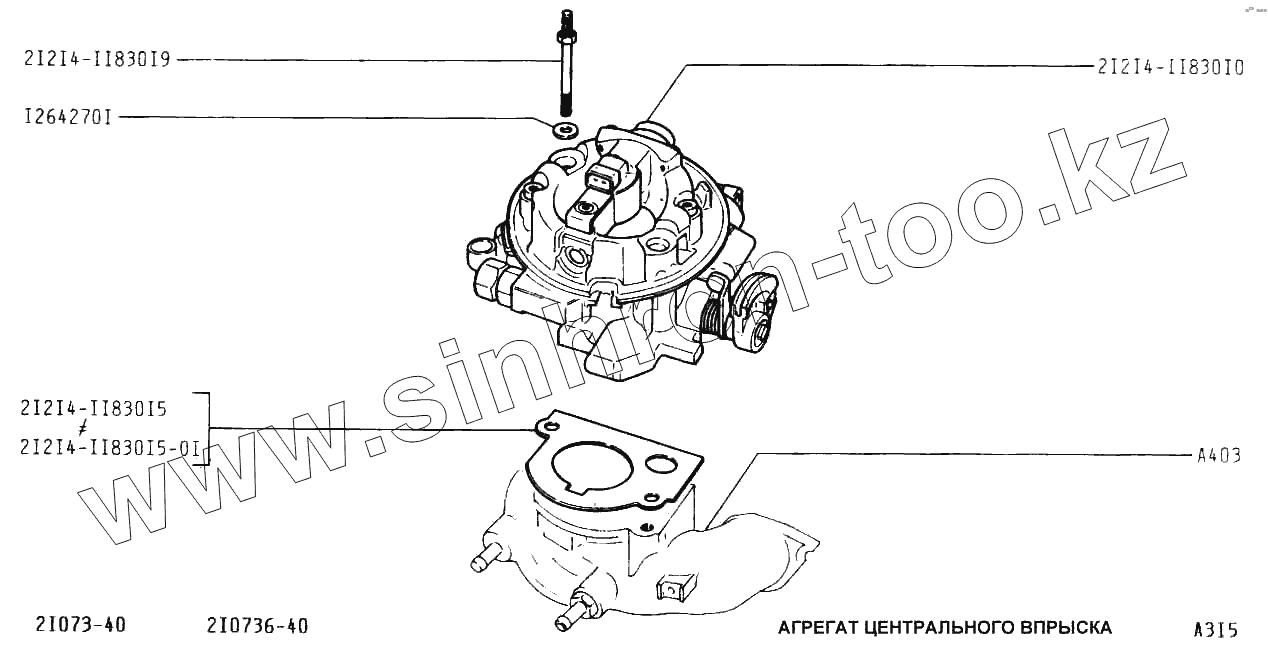 2I2I4-II830I9

I264270I

2I2I4-II830I0

www.sinkron-too.kz

2I2I4-II830I5
≠
2I2I4-II830I5-0I

A403

2I073-40    2I0736-40    АГРЕГАТ ЦЕНТРАЛЬНОГО ВПРЫСКА    A3I5