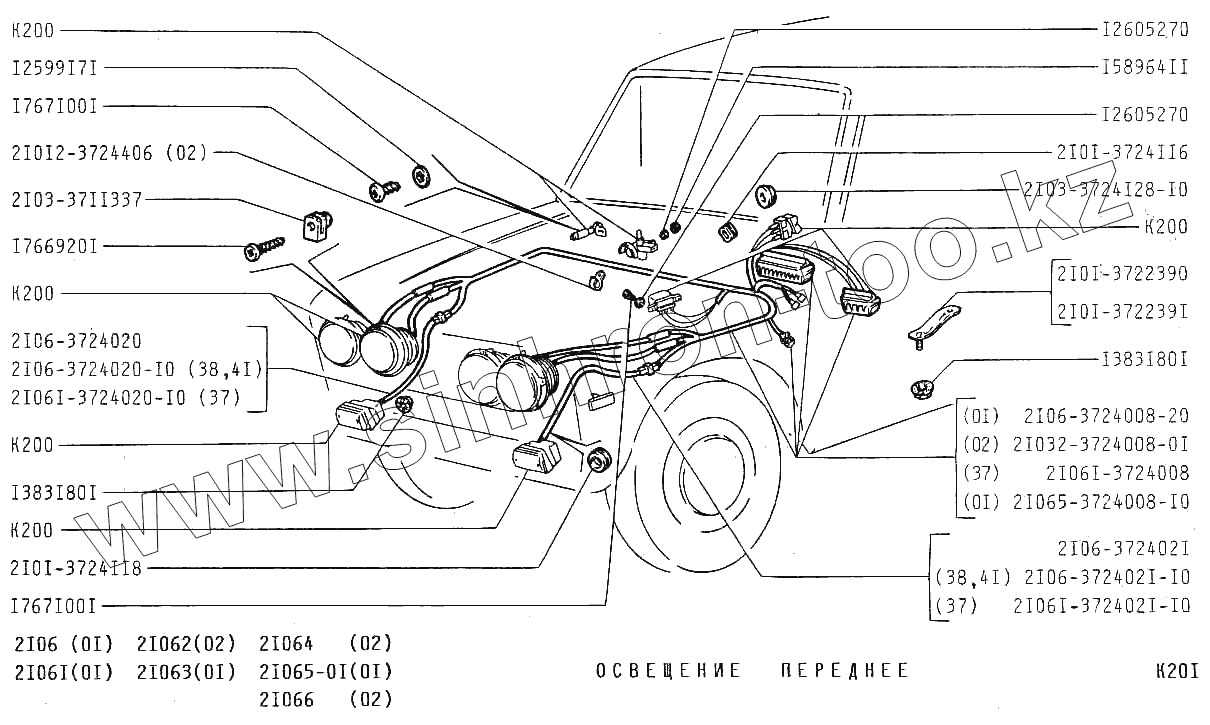 K200
I2599I7I
I767I00I
2I0I2-3724406 (02)
2I03-37II337
I766920I
K200
2I06-3724020
2I06-3724020-I0 (38,4I)
2I06I-3724020-I0 (37)
K200
I383I80I
K200
2I0I-3724II8
I767I00I

I2605270
I58964II
I2605270
2I0I-3724II6
2I03-3724I28-I0
K200
2I0I-3722390
2I0I-372239I
I383I80I
(0I) 2I06-3724008-20
(02) 2I032-3724008-0I
(37) 2I06I-3724008
(0I) 2I065-3724008-I0
2I06-372402I
(38,4I) 2I06-372402I-I0
(37) 2I06I-372402I-I0

www.sinhron-too.kz

2I06 (0I) 2I062(02) 2I064 (02)
2I06I(0I) 2I063(0I) 2I065-0I(0I)
2I066 (02)

ОСВЕЩЕНИЕ ПЕРЕДНЕЕ

K20I