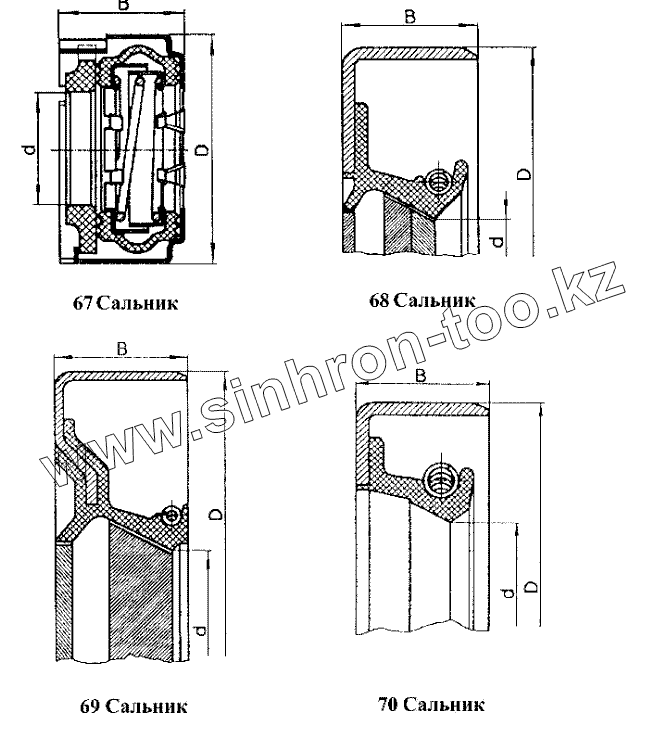 B

d

D

67 Сальник

B

D

d

68 Сальник

www.sinhron-too.kz

B

D

d

69 Сальник

B

d

D

70 Сальник