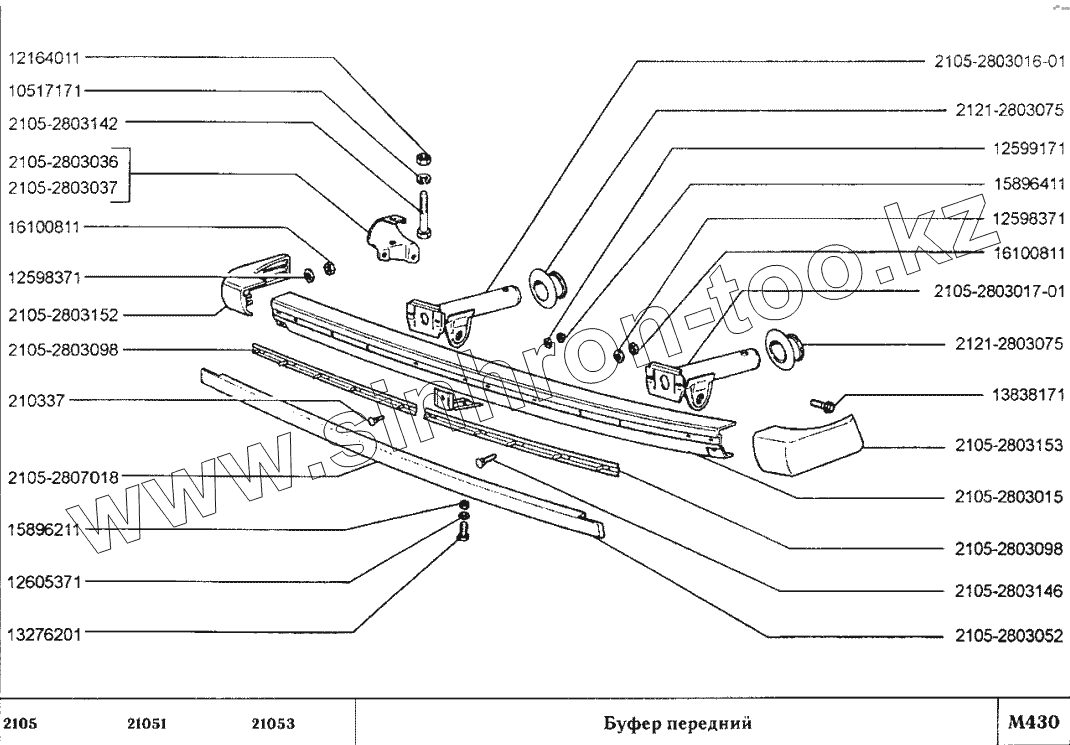 12164011
10517171
2105-2803142
2105-2803036
2105-2803037
16100811
12598371
2105-2803152
2105-2803098
210337
2105-2807018
15896211
12605371
13276201

2105-2803016-01
2121-2803075
12599171
15896411
12598371
16100811
2105-2803017-01
2121-2803075
13838171
2105-2803153
2105-2803015
2105-2803098
2105-2803146
2105-2803052

www.sinhron-too.kz

2105 21051 21053

Буфер передний

M430