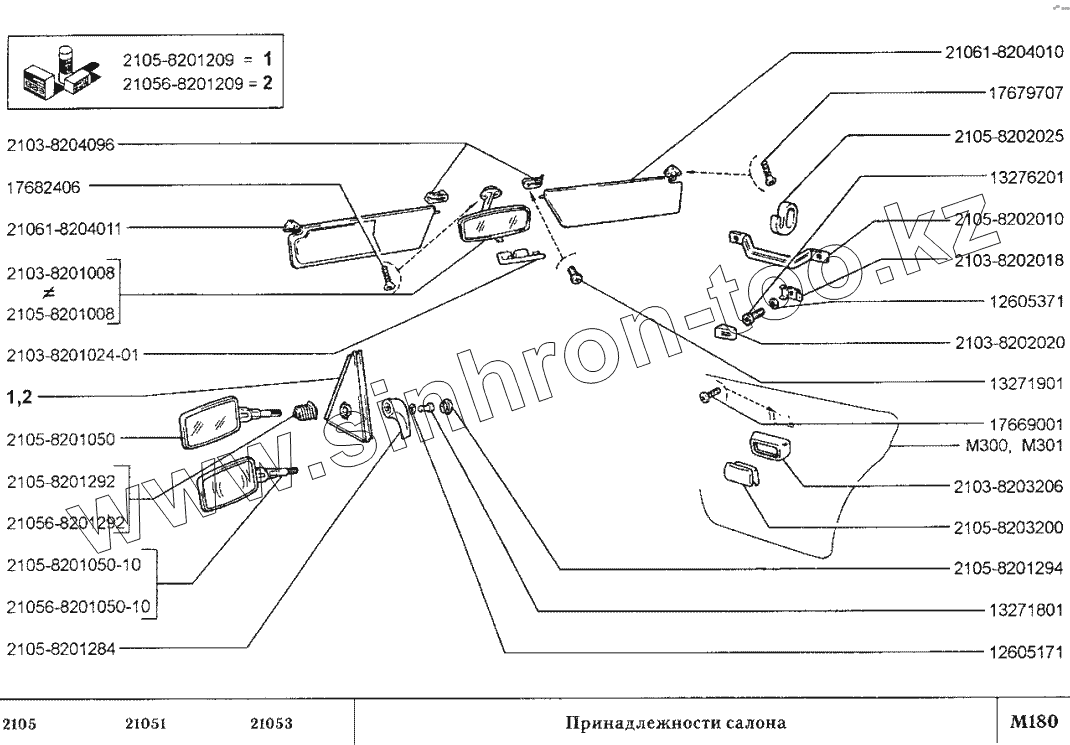 2105-8201209 = 1
21056-8201209 = 2

2103-8204096
17682406
21061-8204011
2103-8201008
≠
2105-8201008
2103-8201024-01
1,2
2105-8201050
2105-8201292
21056-8201292
2105-8201050-10
21056-8201050-10
2105-8201284

21061-8204010
17679707
2105-8202025
13276201
2105-8202010
2103-8202018
12605371
2103-8202020
13271901
17669001
M300, M301
2103-8203206
2105-8203200
2105-8201294
13271801
12605171

www.sinhron-too.kz

2105 21051 21053 Принадлежности салона M180