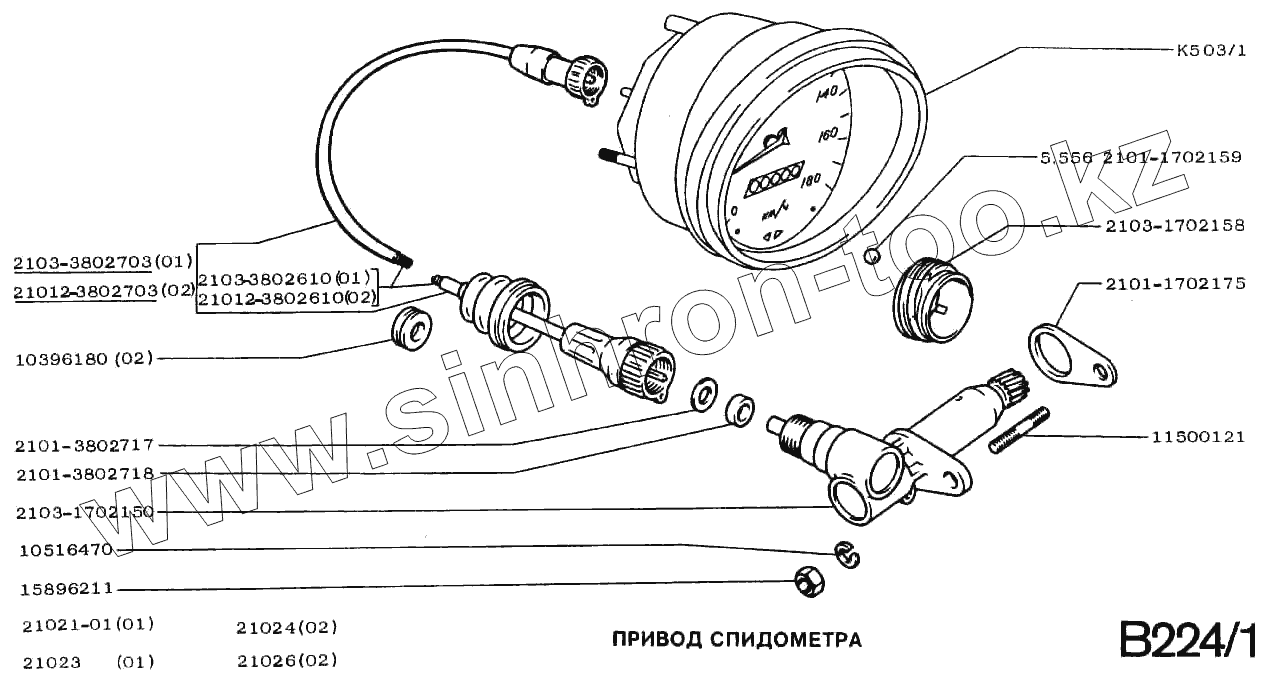 K503/1

5.556 2101-1702159

2103-1702158

2101-1702175

11500121

2103-3802703(01)
21012-3802703(02)

2103-3802610(01)
21012-3802610(02)

10396180 (02)

2101-3802717

2101-3802718

2103-1702150

10516470

15896211

140
160
180
0
км/ч

www.sinhron-too.kz

21021-01(01)   21024(02)
21023   (01)   21026(02)

ПРИВОД СПИДОМЕТРА

B224/1