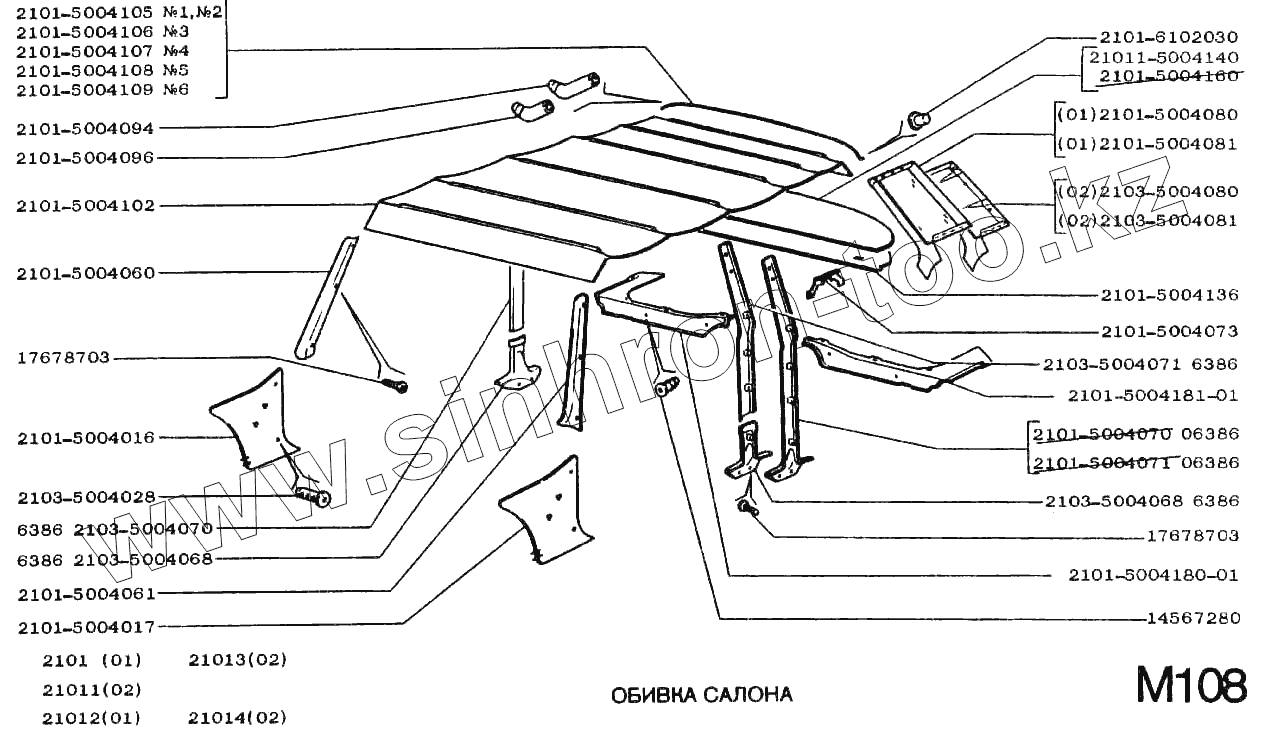 2101-5004105 №1,№2
2101-5004106 №3
2101-5004107 №4
2101-5004108 №5
2101-5004109 №6

2101-5004094
2101-5004096
2101-5004102
2101-5004060
17678703
2101-5004016
2103-5004028
6386 2103-5004070
6386 2103-5004068
2101-5004061
2101-5004017

2101-6102030
21011-5004140
2101-5004160
(01)2101-5004080
(01)2101-5004081
(02)2103-5004080
(02)2103-5004081
2101-5004136
2101-5004073
2103-5004071 6386
2101-5004181-01
2101-5004070 06386
2101-5004071 06386
2103-5004068 6386
17678703
2101-5004180-01
14567280

www.sinhron-too.kz

2101 (01) 21013(02)
21011(02)
21012(01) 21014(02)

ОБИВКА САЛОНА

M108