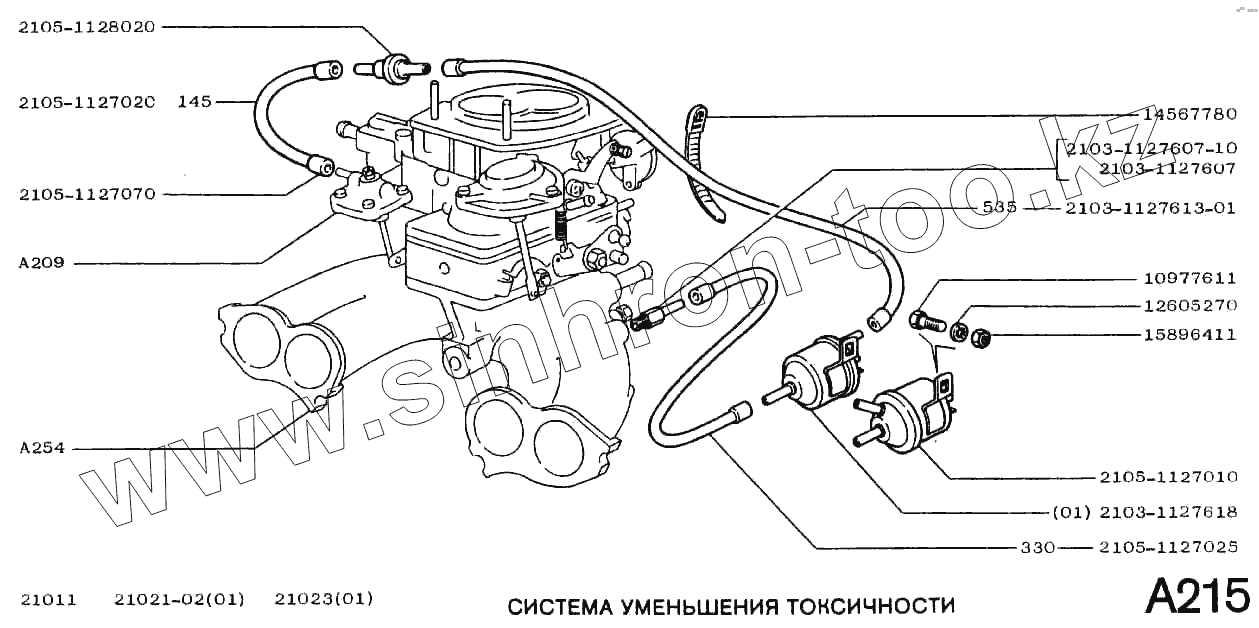 2105-1128020

2105-1127020 145

2105-1127070

A209

A254

14567780

2103-1127607-10
2103-1127607

535 — 2103-1127613-01

10977611

12605270

15896411

2105-1127010

(01) 2103-1127618

330 — 2105-1127025

www.sinhron-too.kz

21011 21021-02(01) 21023(01)

СИСТЕМА УМЕНЬШЕНИЯ ТОКСИЧНОСТИ

A215