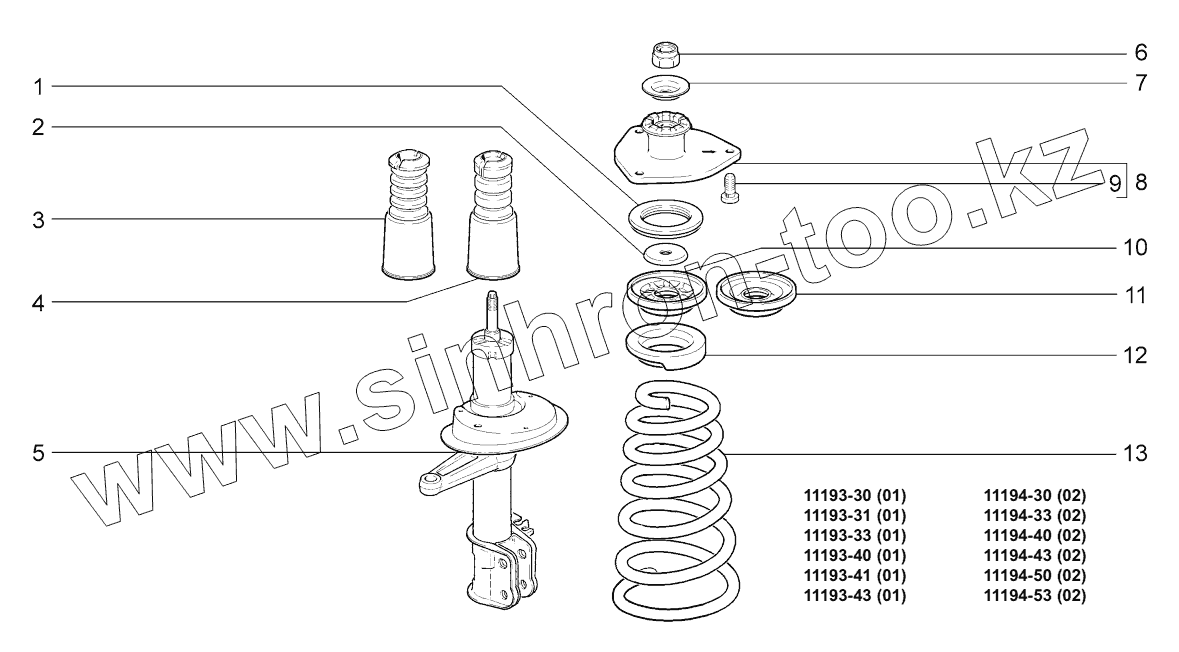 1
2
3
4
5
6
7
8
9
10
11
12
13

www.sinhron-too.kz

11193-30 (01)
11193-31 (01)
11193-33 (01)
11193-40 (01)
11193-41 (01)
11193-43 (01)

11194-30 (02)
11194-33 (02)
11194-40 (02)
11194-43 (02)
11194-50 (02)
11194-53 (02)