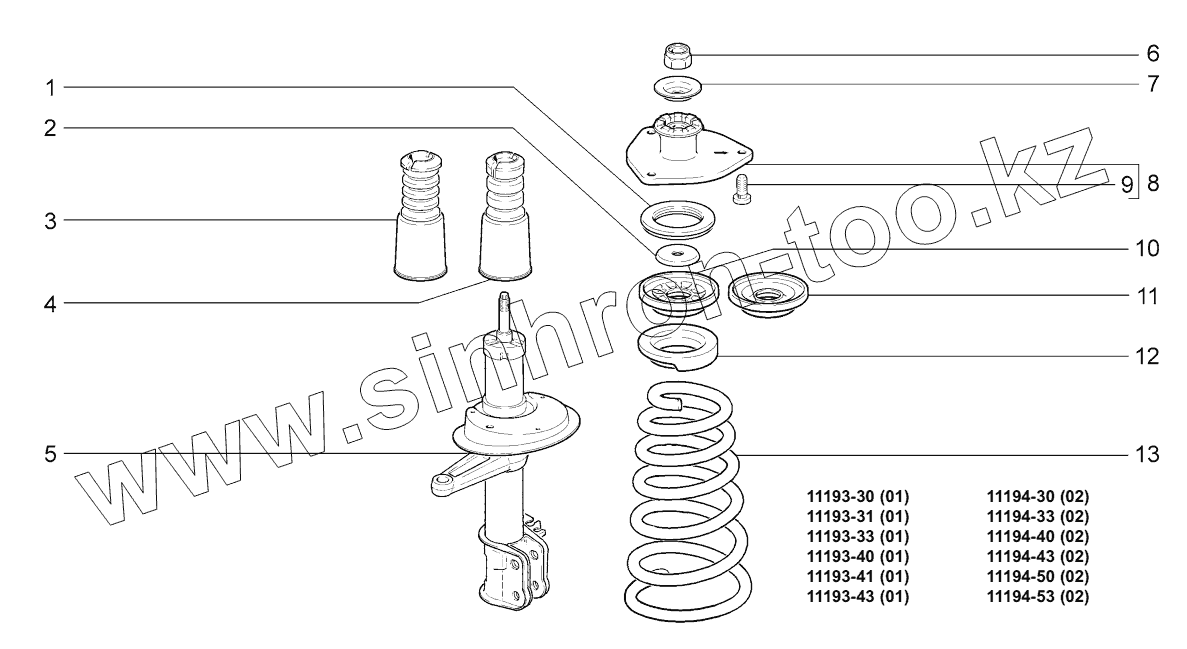 1
2
3
4
5
6
7
8
9
10
11
12
13

www.sinhron-too.kz

11193-30 (01)
11193-31 (01)
11193-33 (01)
11193-40 (01)
11193-41 (01)
11193-43 (01)

11194-30 (02)
11194-33 (02)
11194-40 (02)
11194-43 (02)
11194-50 (02)
11194-53 (02)