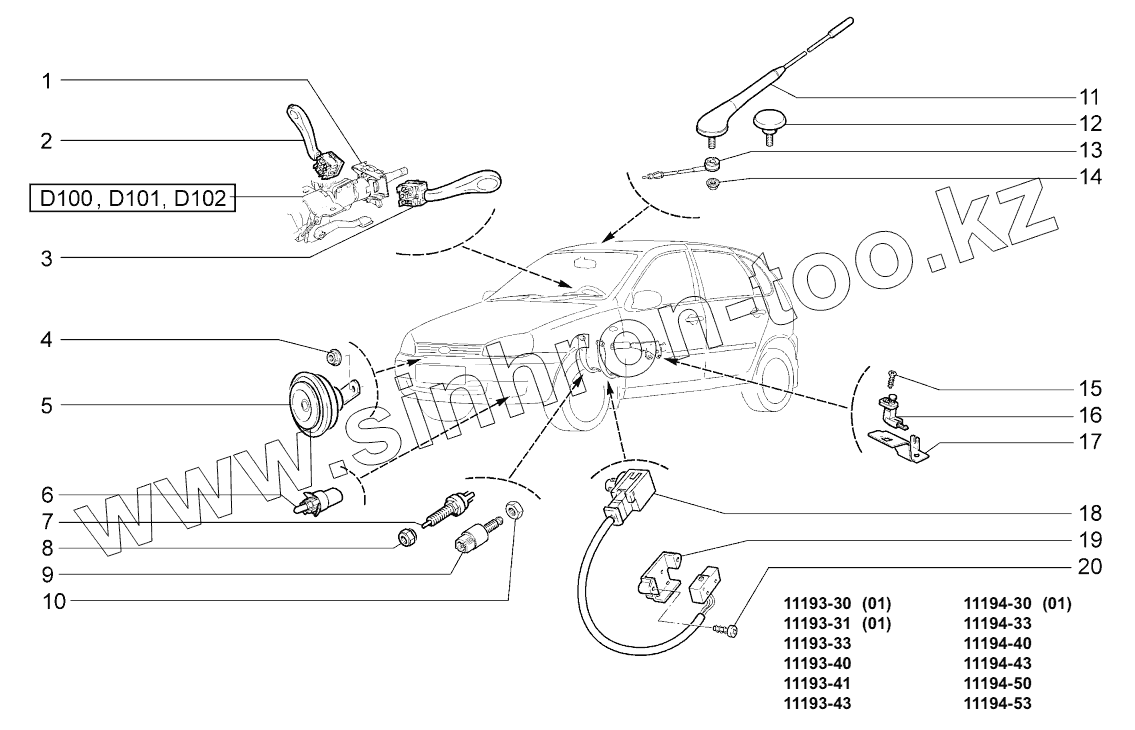 1
2
D100, D101, D102
3
4
5
6
7
8
9
10
11
12
13
14
15
16
17
18
19
20

www.sinhron-too.kz

11193-30 (01)
11193-31 (01)
11193-33
11193-40
11193-41
11193-43

11194-30 (01)
11194-33
11194-40
11194-43
11194-50
11194-53