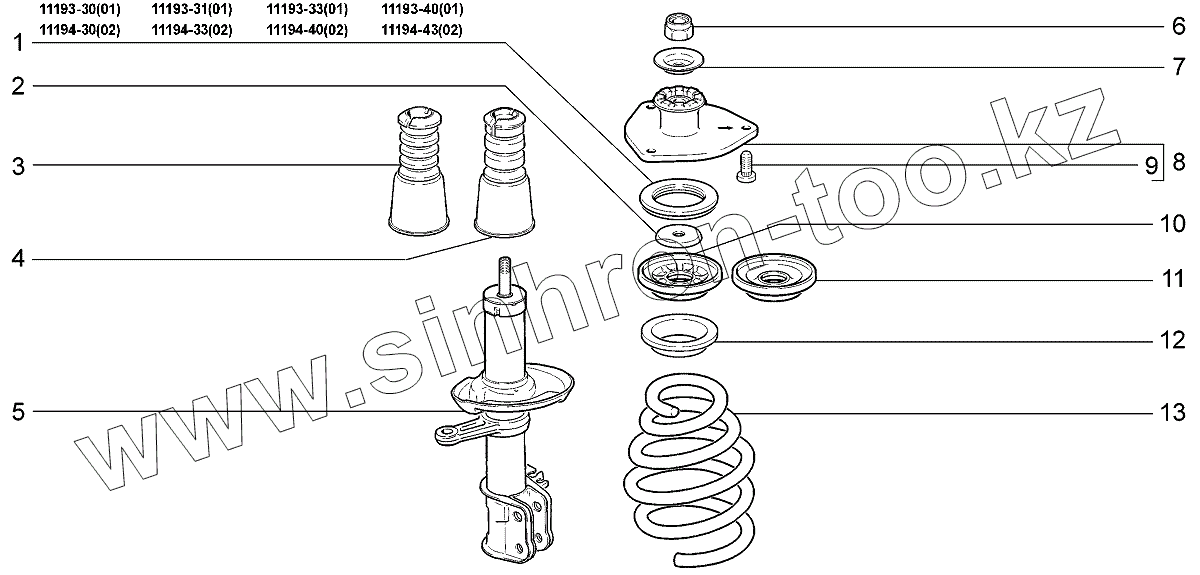 11193-30(01) 11193-31(01) 11193-33(01) 11193-40(01)
11194-30(02) 11194-33(02) 11194-40(02) 11194-43(02)

1
2
3
4
5

6
7
8
9
10
11
12
13

www.sinhron-too.kz