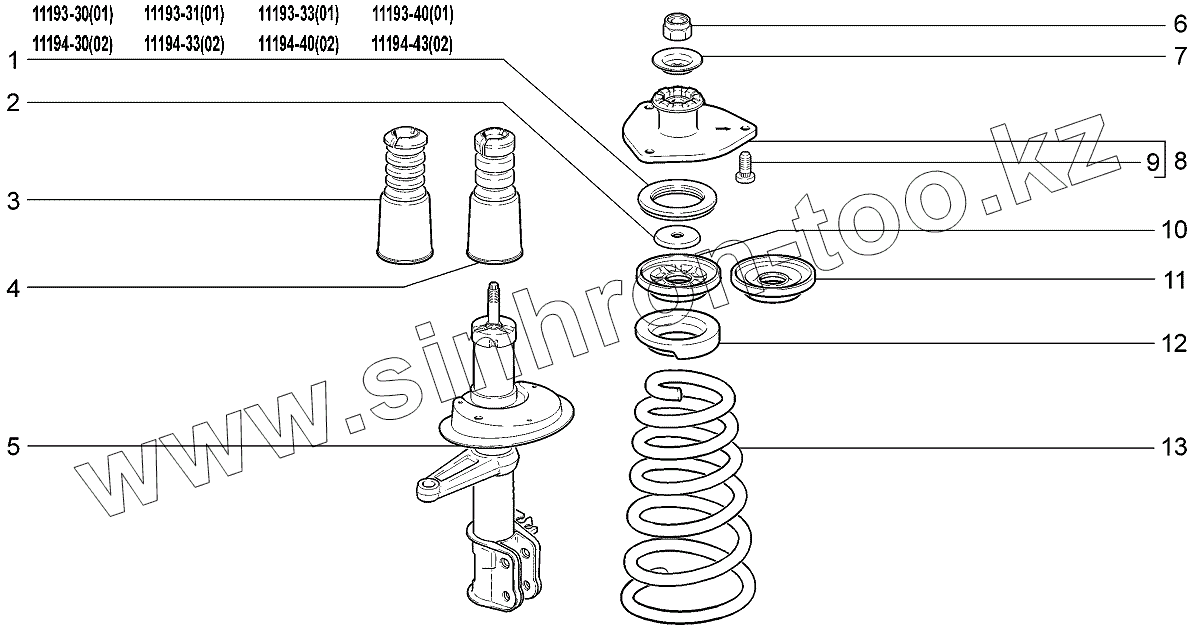 11193-30(01) 11193-31(01) 11193-33(01) 11193-40(01)
11194-30(02) 11194-33(02) 11194-40(02) 11194-43(02)

1
2
3
4
5
6
7
8
9
10
11
12
13

www.sinhron-too.kz