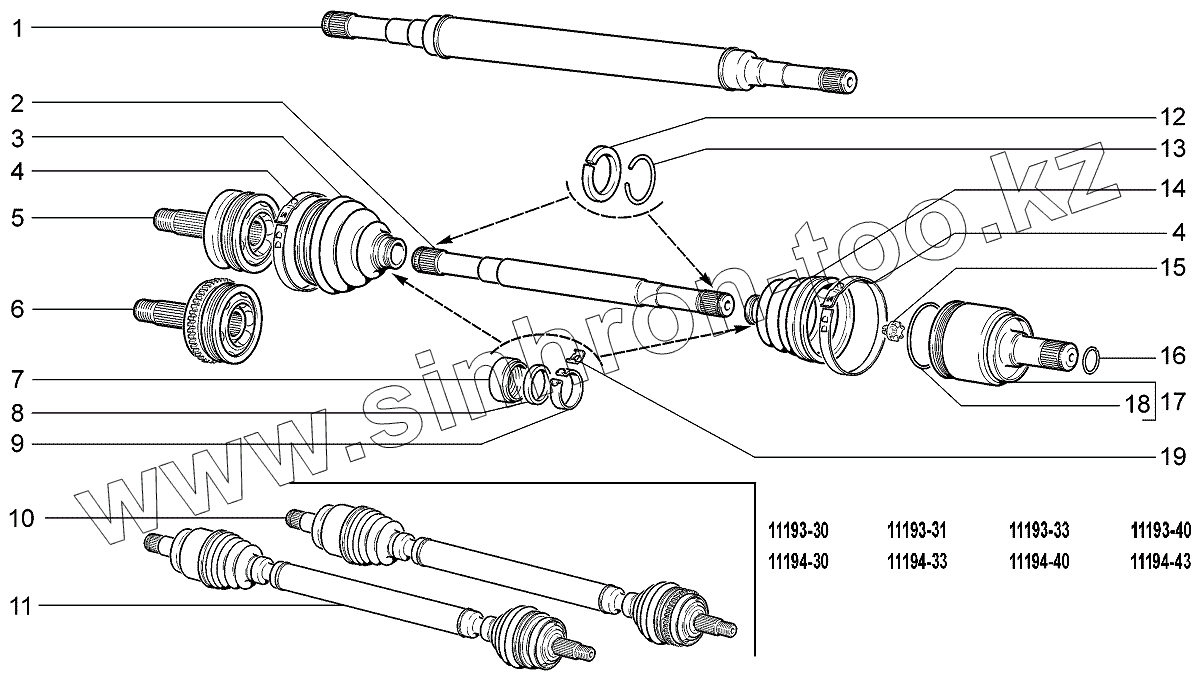 1
2
3
4
5
6
7
8
9
10
11
12
13
14
4
15
16
17
18
19

www.sinhron-too.kz

| 11193-30 | 11193-31 | 11193-33 | 11193-40 |
|---|---|---|---|
| 11194-30 | 11194-33 | 11194-40 | 11194-43 |