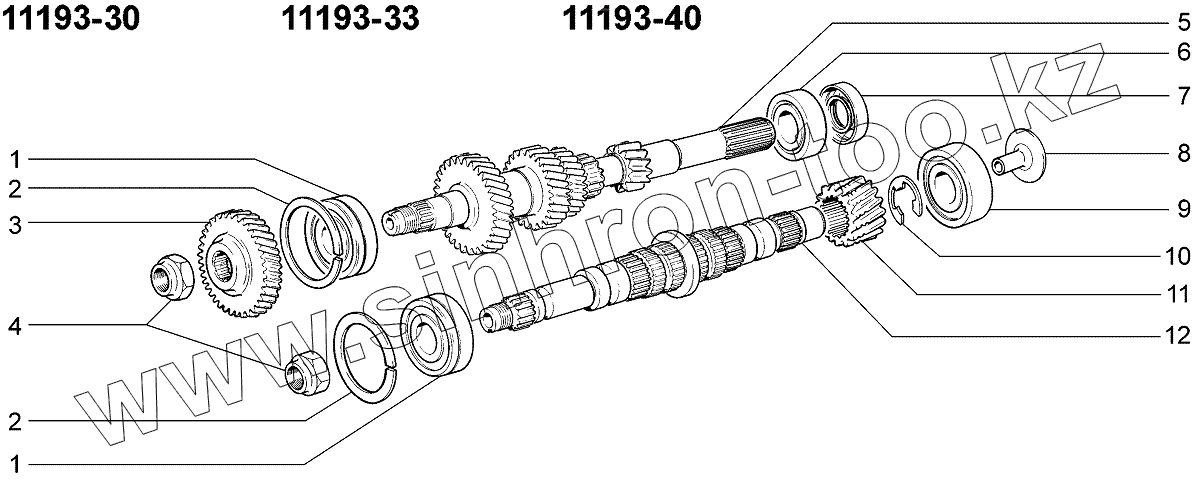 11193-30 11193-33 11193-40

5
6
7
8
9
10
11
12
1
2
3
4
2
1

www.sinhron-too.kz