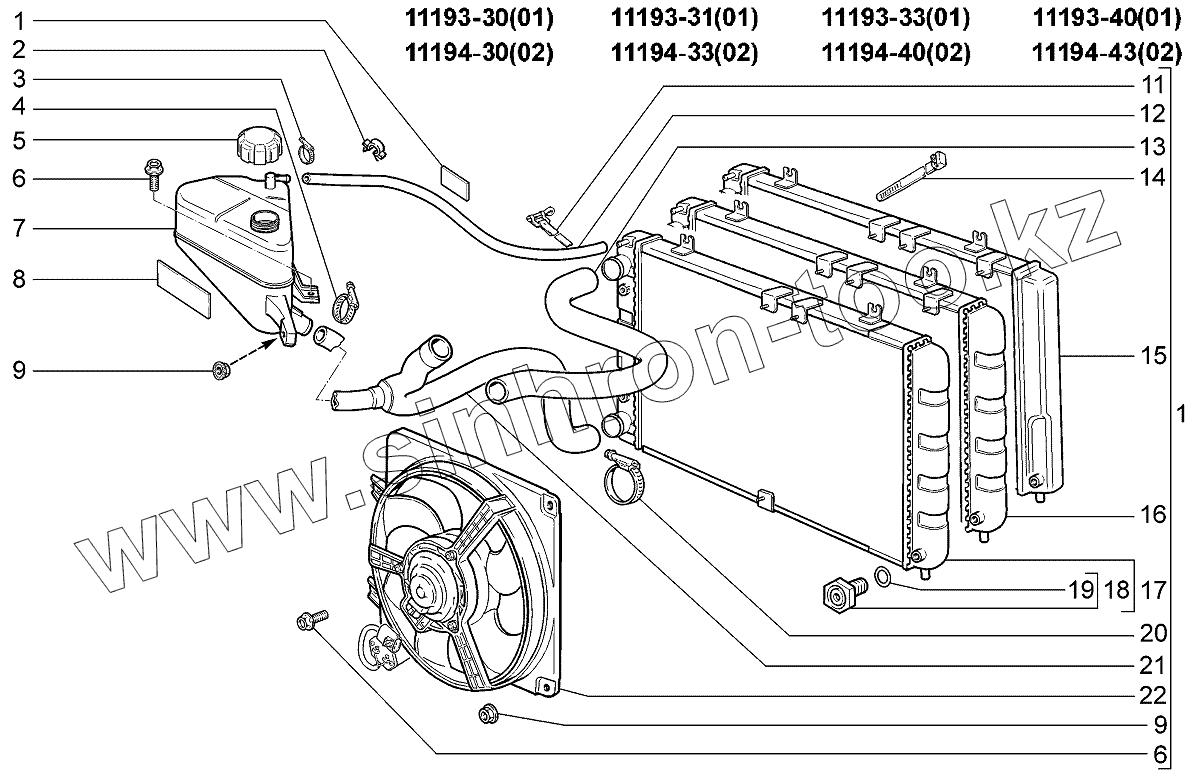 11193-30(01) 11193-31(01) 11193-33(01) 11193-40(01)
11194-30(02) 11194-33(02) 11194-40(02) 11194-43(02)

1
2
3
4
5
6
7
8
9

11
12
13
14
15
1
16
19 18 17
20
21
22
9
6

www.sinhron-too.kz