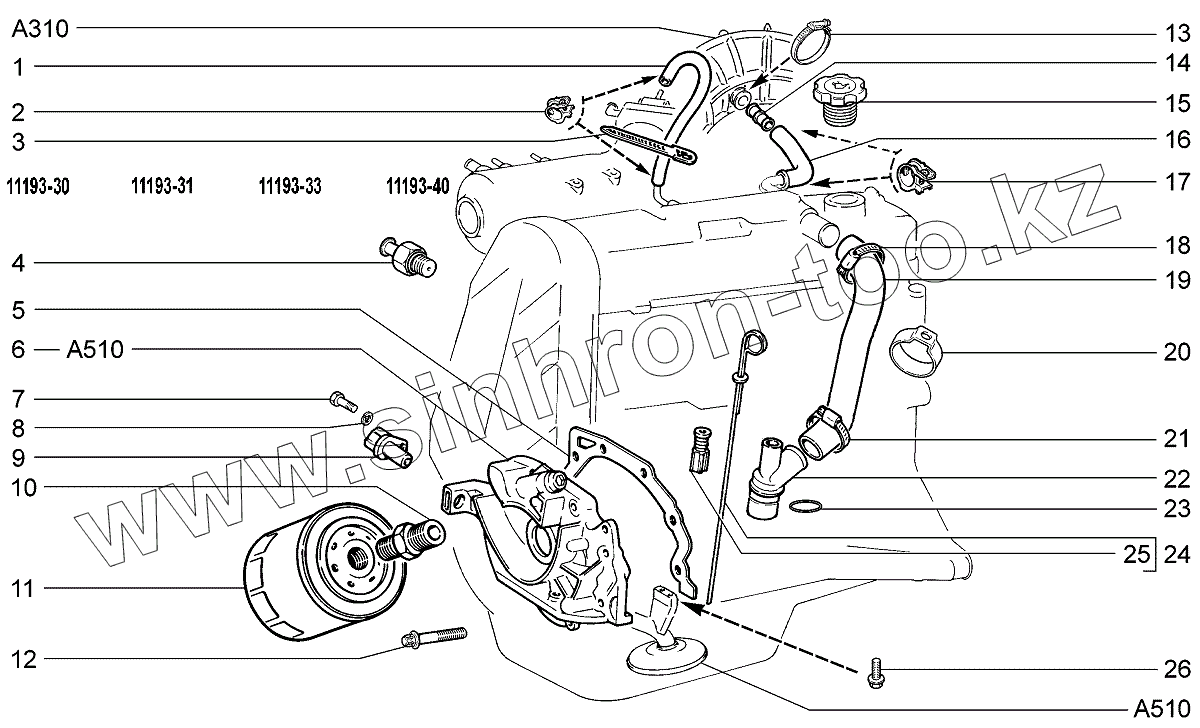 A310
1
2
3
11193-30
11193-31
11193-33
11193-40
4
5
6 — A510
7
8
9
10
11
12
13
14
15
16
17
18
19
20
21
22
23
25 24
26
A510
www.sinhron-too.kz