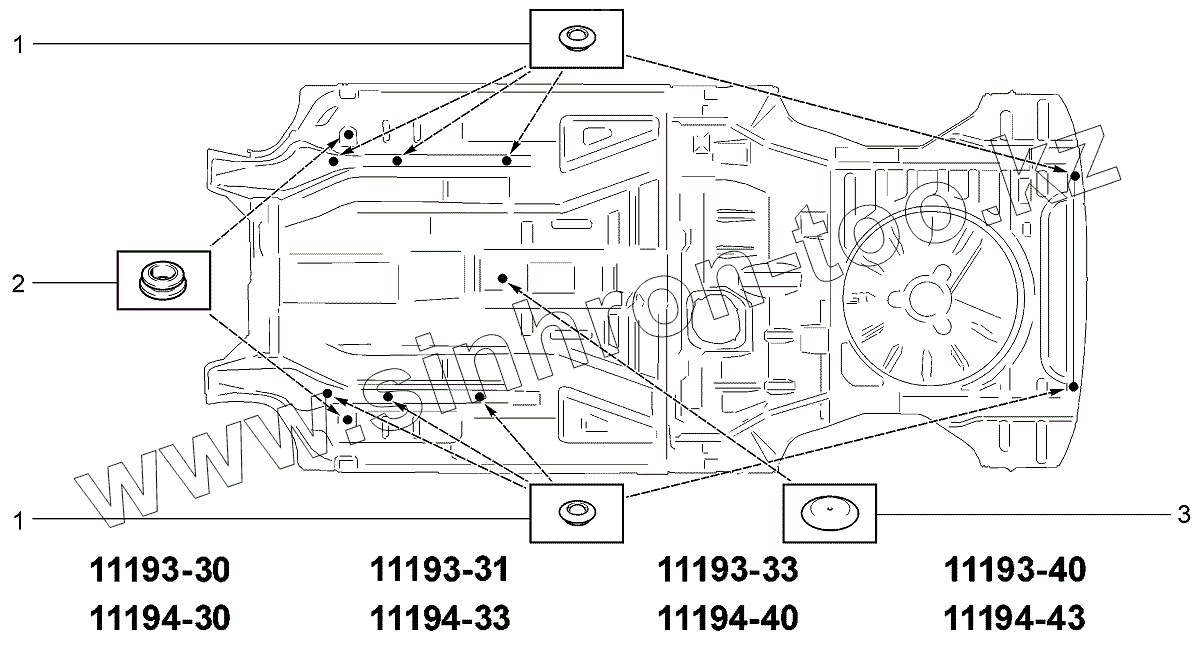 1

2

1

3

www.sinnron-too.kz

11193-30
11193-31
11193-33
11193-40
11194-30
11194-33
11194-40
11194-43