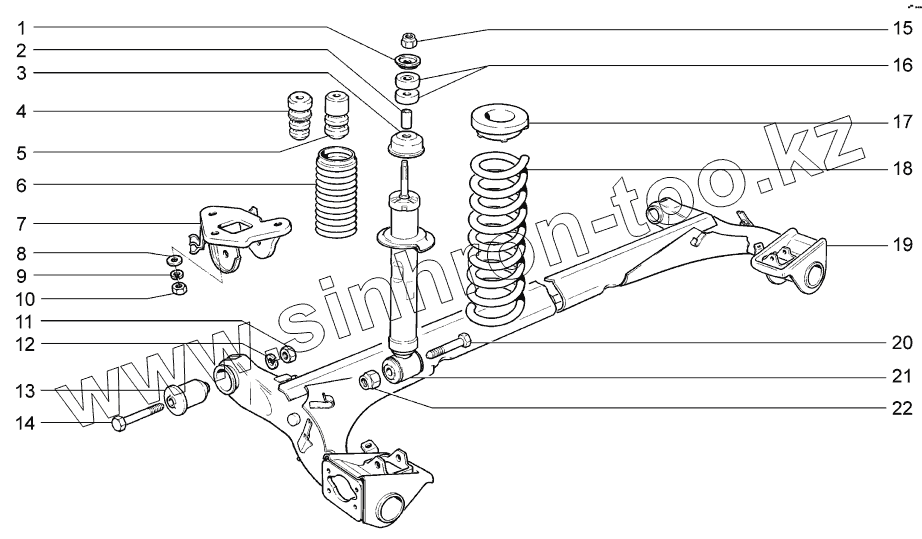 1
2
3
4
5
6
7
8
9
10
11
12
13
14
15
16
17
18
19
20
21
22
www.sinhron-too.kz