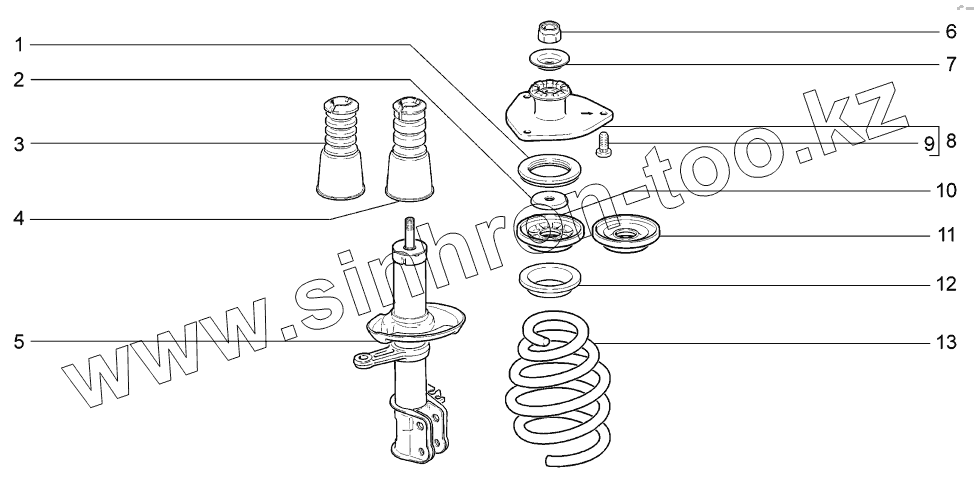 1
2
3
4
5
6
7
8
9
10
11
12
13

www.sinhron-too.kz