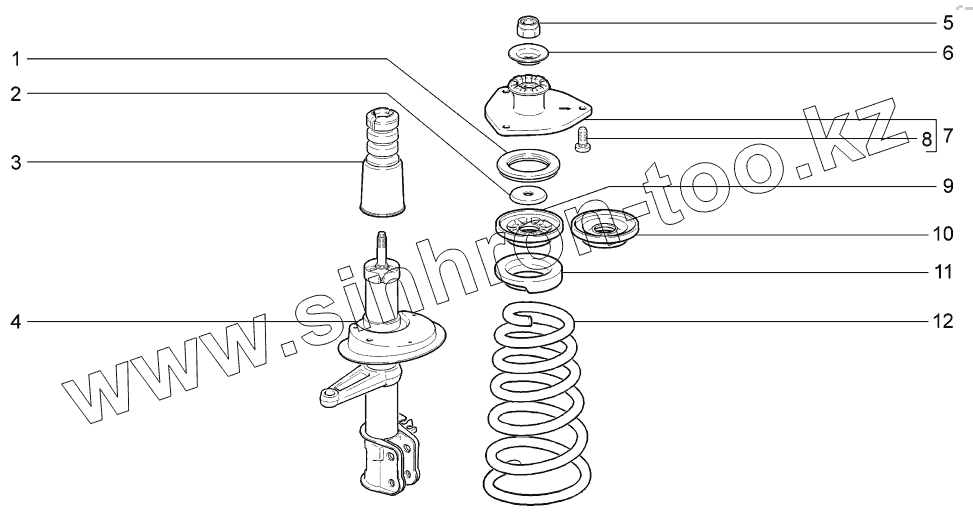 1
2
3
4
5
6
7
8
9
10
11
12
www.sinhron-too.kz