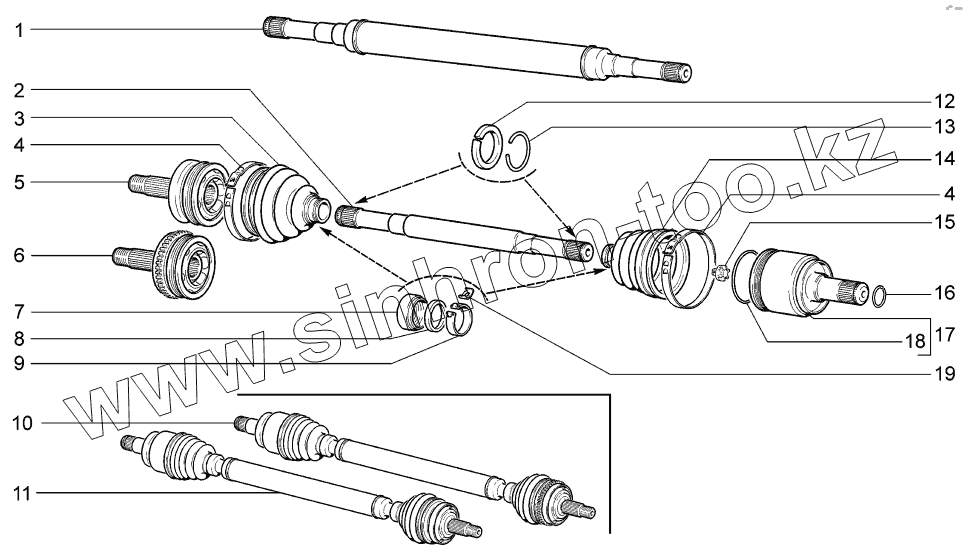 1
2
3
4
5
6
7
8
9
10
11
12
13
14
4
15
16
17
18
19
www.sinhron-too.kz