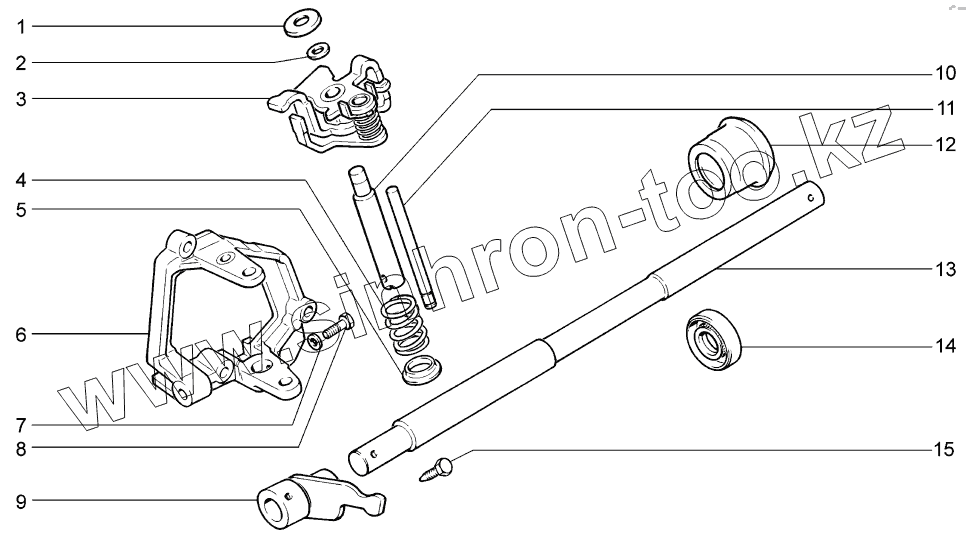 1
2
3
4
5
6
7
8
9
10
11
12
13
14
15
www.sinhron-too.kz