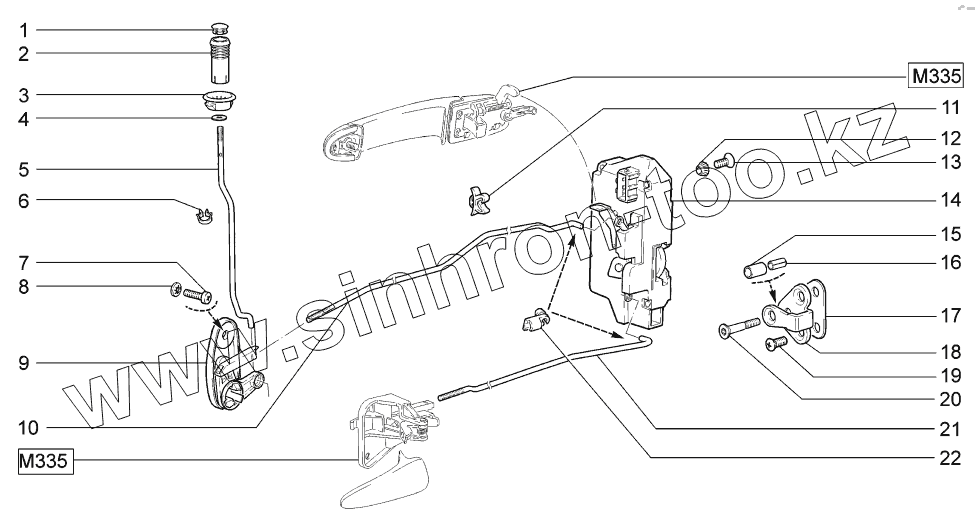 1
2
3
4
5
6
7
8
9
10
M335
M335
11
12
13
14
15
16
17
18
19
20
21
22
www.sinhron.too.kz