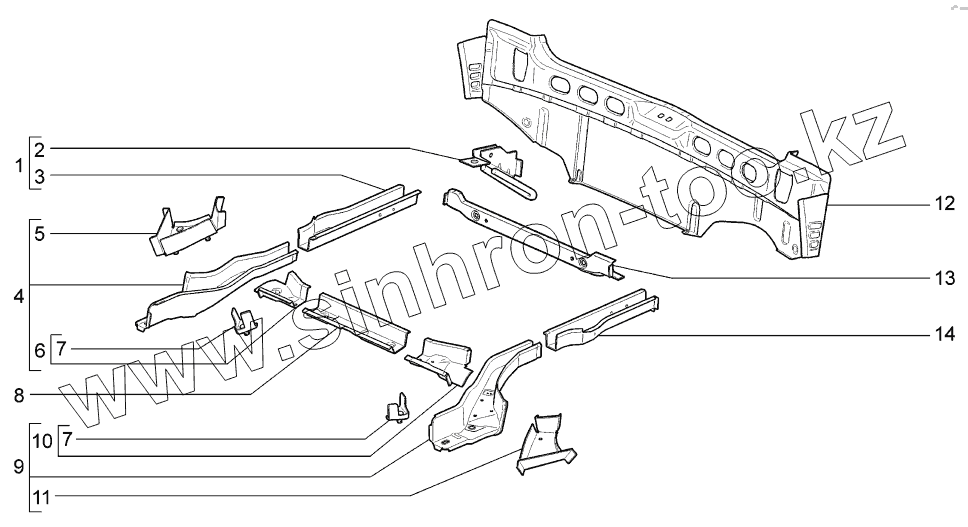 1
2
3
4
5
6
7
8
9
10
7
11
12
13
14
www.sinhron-too.kz