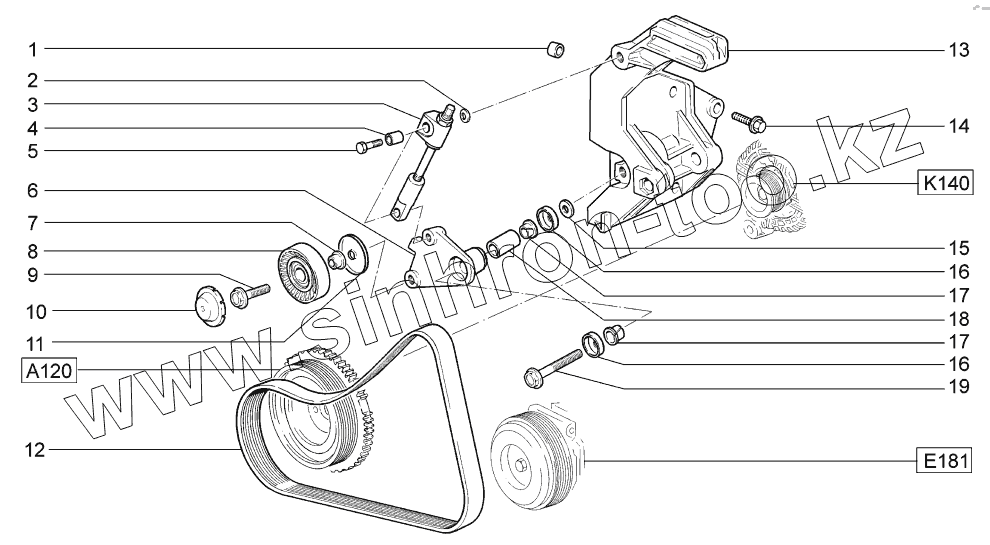 1
2
3
4
5
6
7
8
9
10
11
A120
12
13
14
K140
15
16
17
18
17
16
19
E181
www.sinhron-too.kz