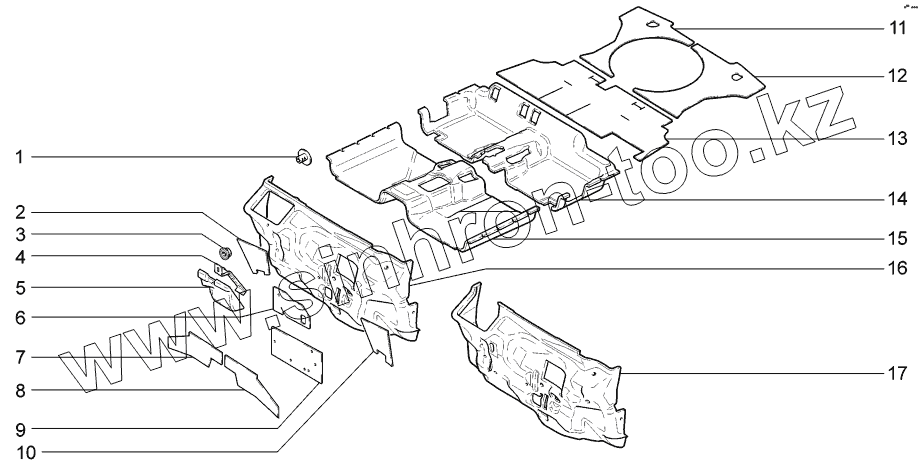 1
2
3
4
5
6
7
8
9
10
11
12
13
14
15
16
17
www.sinhron-too.kz