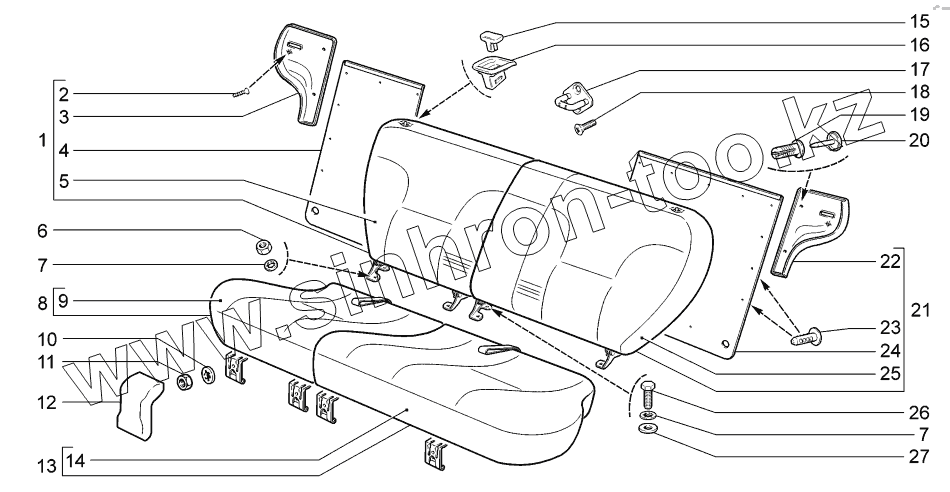 1
2
3
4
5
6
7
8
9
10
11
12
13
14
15
16
17
18
19
20
21
22
23
24
25
26
7
27
www.sinhron-too.kz