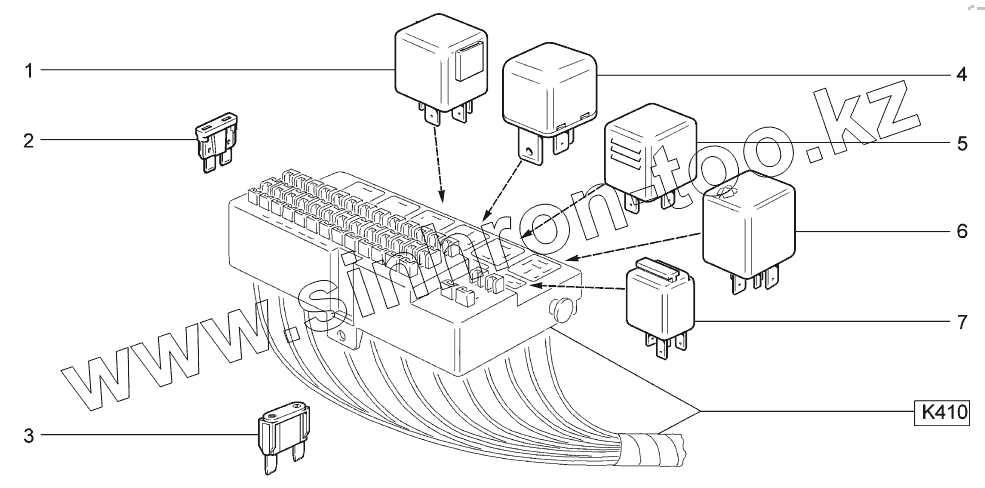 1
2
3
4
5
6
7
K410
www.simrontoo.kz