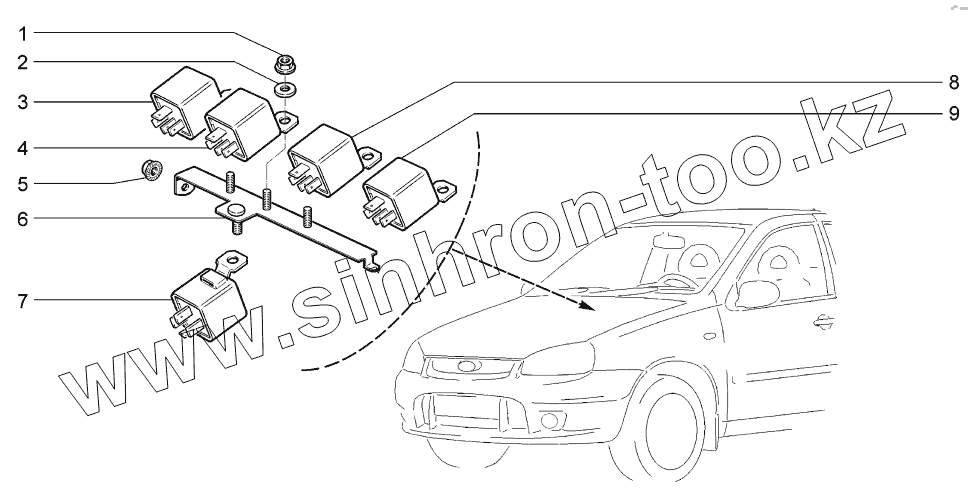 1
2
3
4
5
6
7
8
9
www.sinhron-too.kz