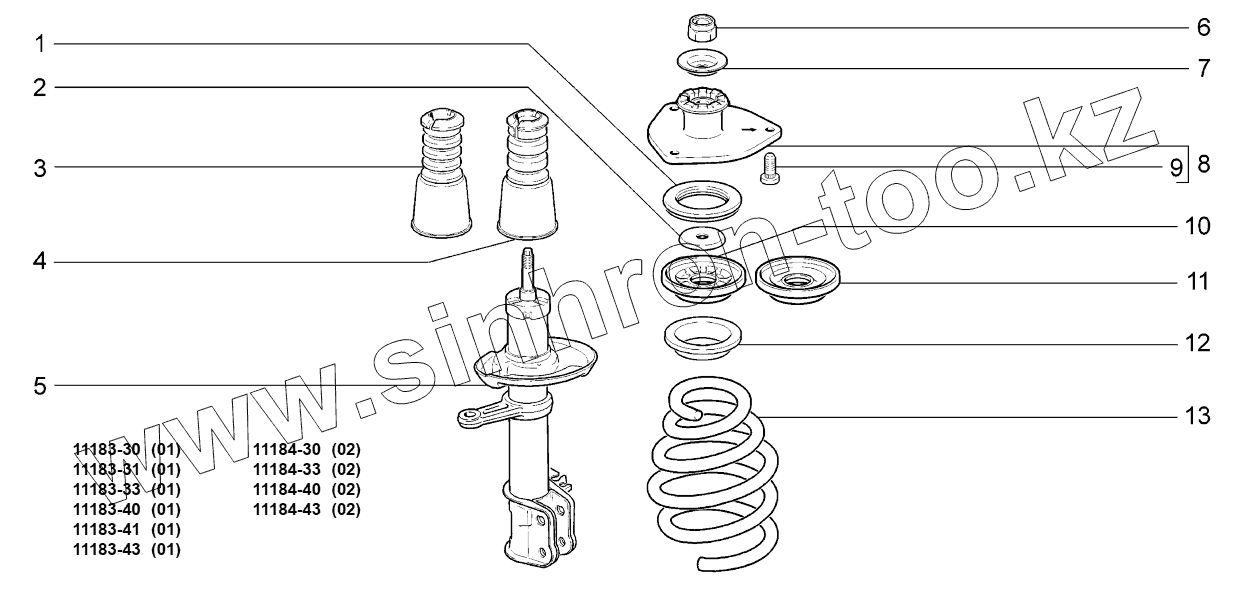 1
2
3
4
5
6
7
8
9
10
11
12
13

www.sinhron-too.kz

11183-30 (01)
11183-31 (01)
11183-33 (01)
11183-40 (01)
11183-41 (01)
11183-43 (01)

11184-30 (02)
11184-33 (02)
11184-40 (02)
11184-43 (02)