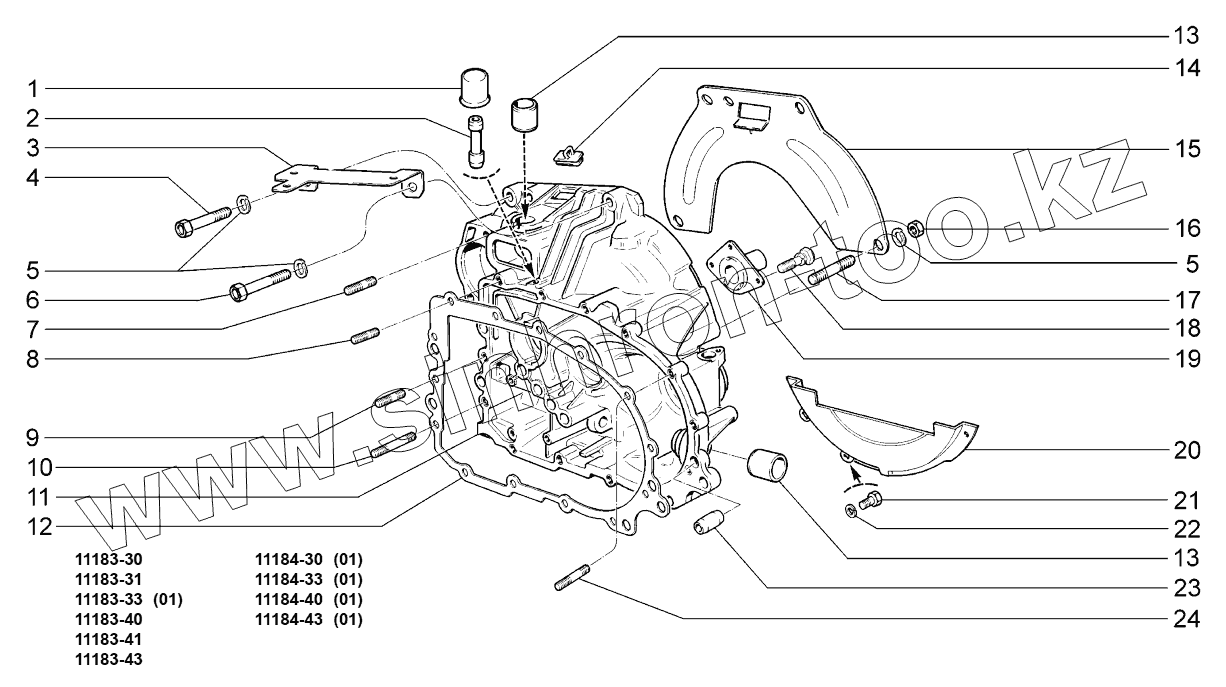 1
2
3
4
5
6
7
8
9
10
11
12

13
14
15
16
5
17
18
19
20
21
22
13
23
24

www.simon-too.kz

11183-30
11183-31
11183-33 (01)
11183-40
11183-41
11183-43

11184-30 (01)
11184-33 (01)
11184-40 (01)
11184-43 (01)