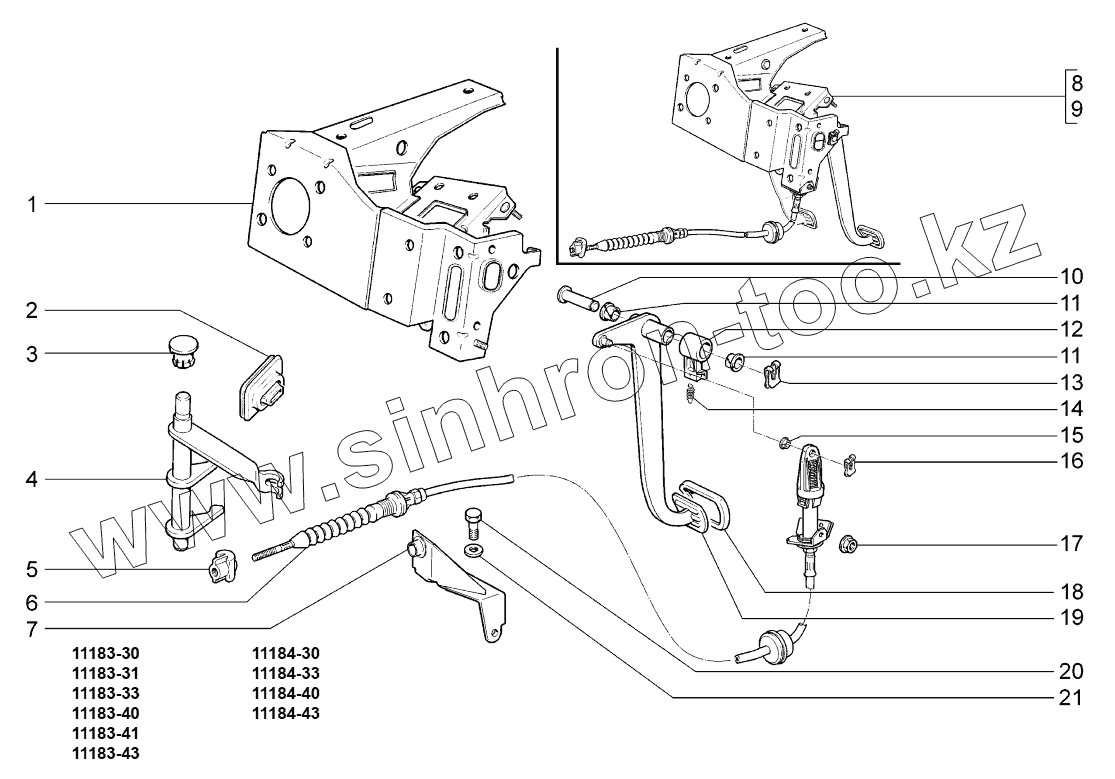 1
2
3
4
5
6
7
8
9
10
11
12
11
13
14
15
16
17
18
19
20
21

www.sinhron-too.kz

11183-30
11183-31
11183-33
11183-40
11183-41
11183-43

11184-30
11184-33
11184-40
11184-43