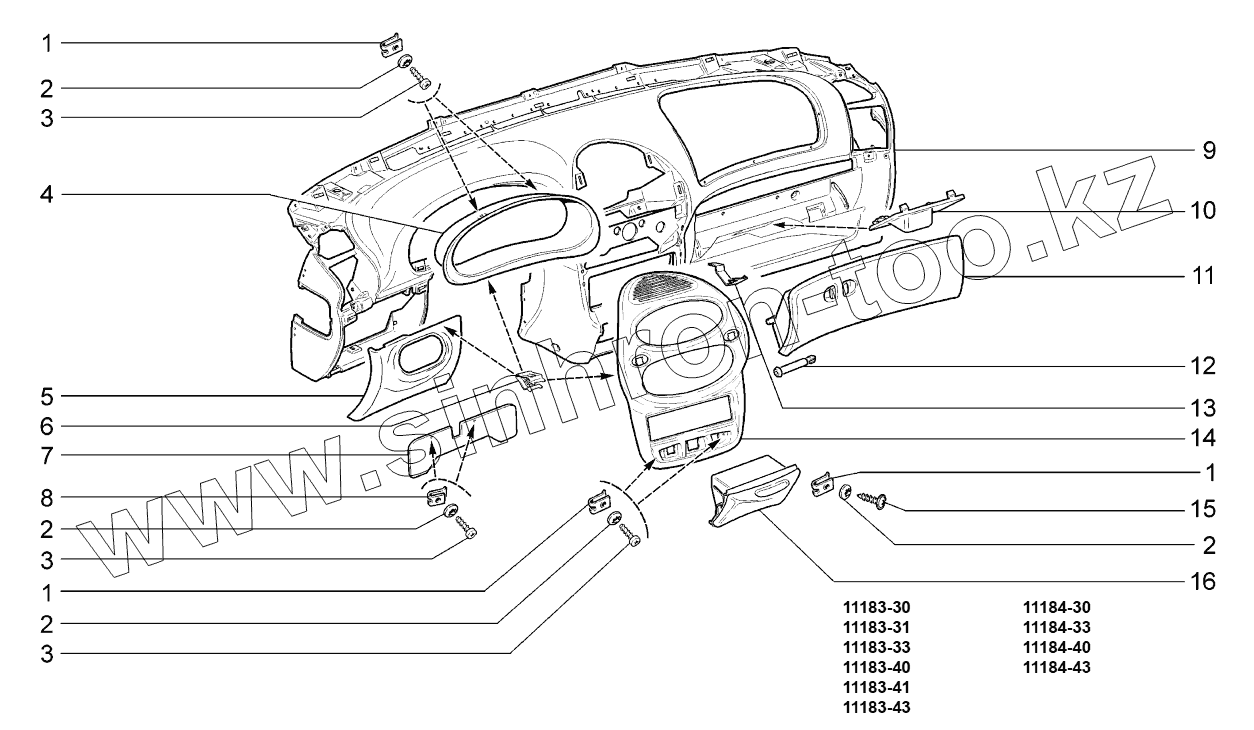 1
2
3
4
5
6
7
8
2
3
1
2
3
9
10
11
12
13
14
1
15
2
16

www.sinhron-too.kz

11183-30
11183-31
11183-33
11183-40
11183-41
11183-43

11184-30
11184-33
11184-40
11184-43