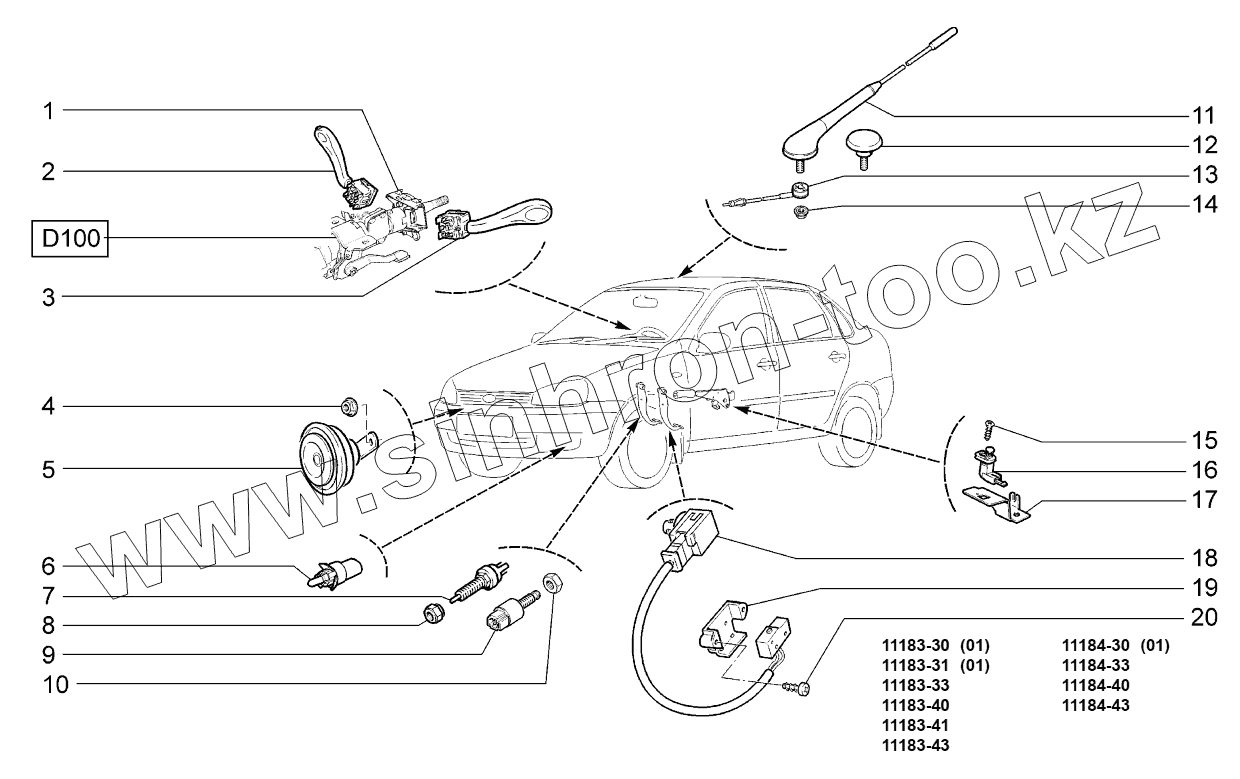 1
2
D100
3
4
5
6
7
8
9
10
11
12
13
14
15
16
17
18
19
20
www.sinhron-too.kz

11183-30 (01)
11183-31 (01)
11183-33
11183-40
11183-41
11183-43

11184-30 (01)
11184-33
11184-40
11184-43