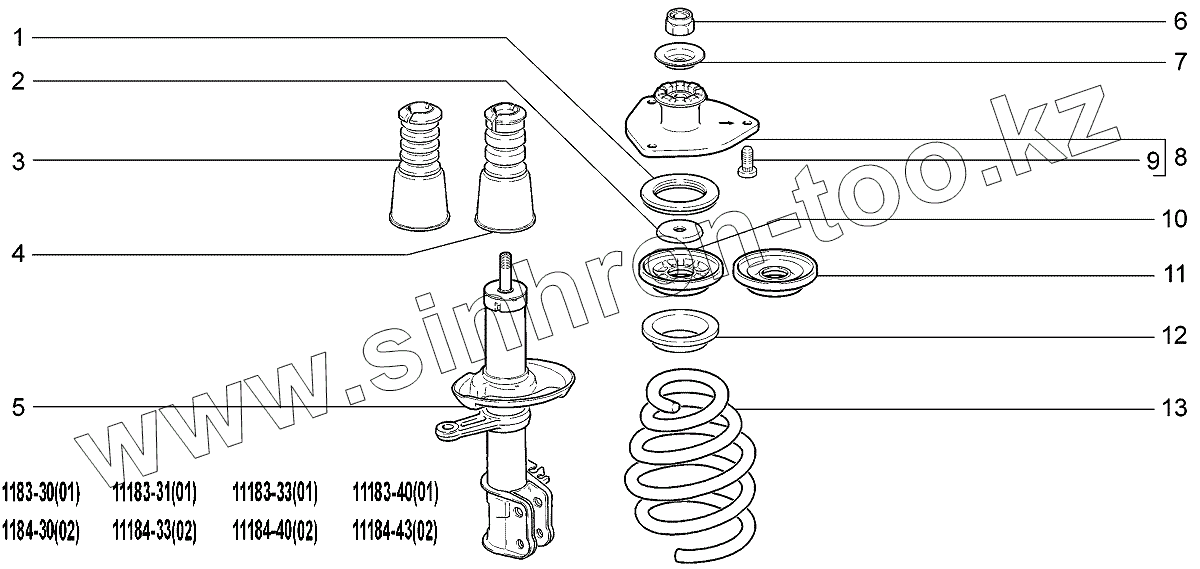 1
2
3
4
5
6
7
8
9
10
11
12
13

www.sinhron-too.kz

1183-30(01) 11183-31(01) 11183-33(01) 11183-40(01)
1184-30(02) 11184-33(02) 11184-40(02) 11184-43(02)