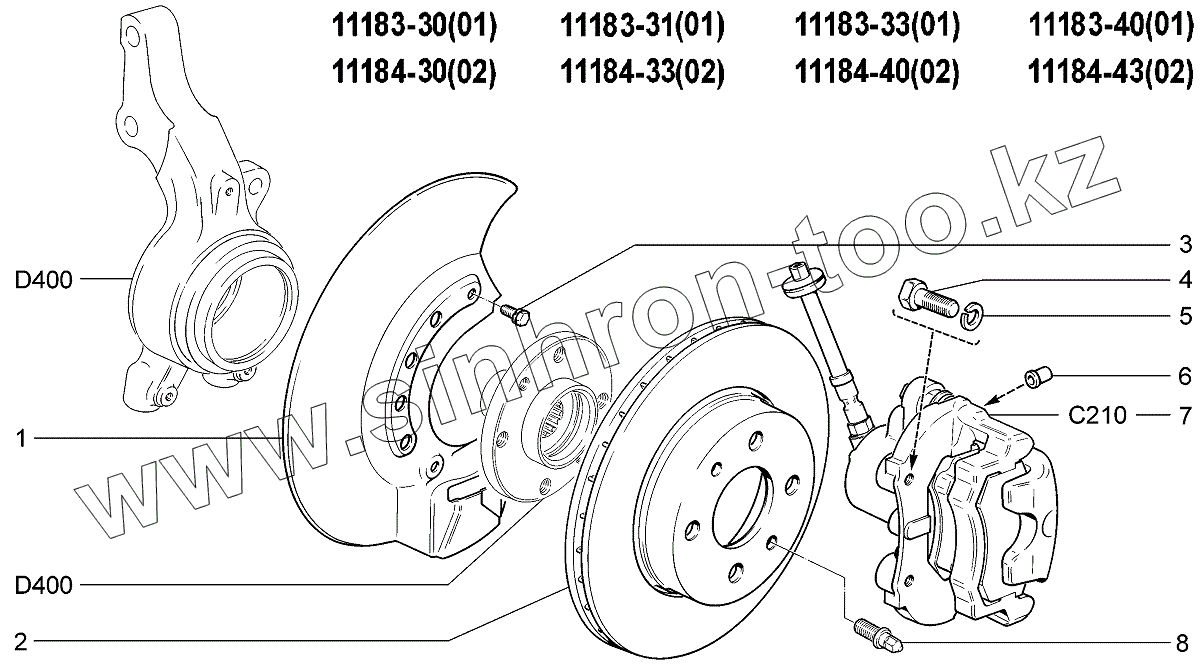 11183-30(01) 11183-31(01) 11183-33(01) 11183-40(01)
11184-30(02) 11184-33(02) 11184-40(02) 11184-43(02)

www.sinhron-too.kz

D400
1
D400
2
3
4
5
6
C210
7
8