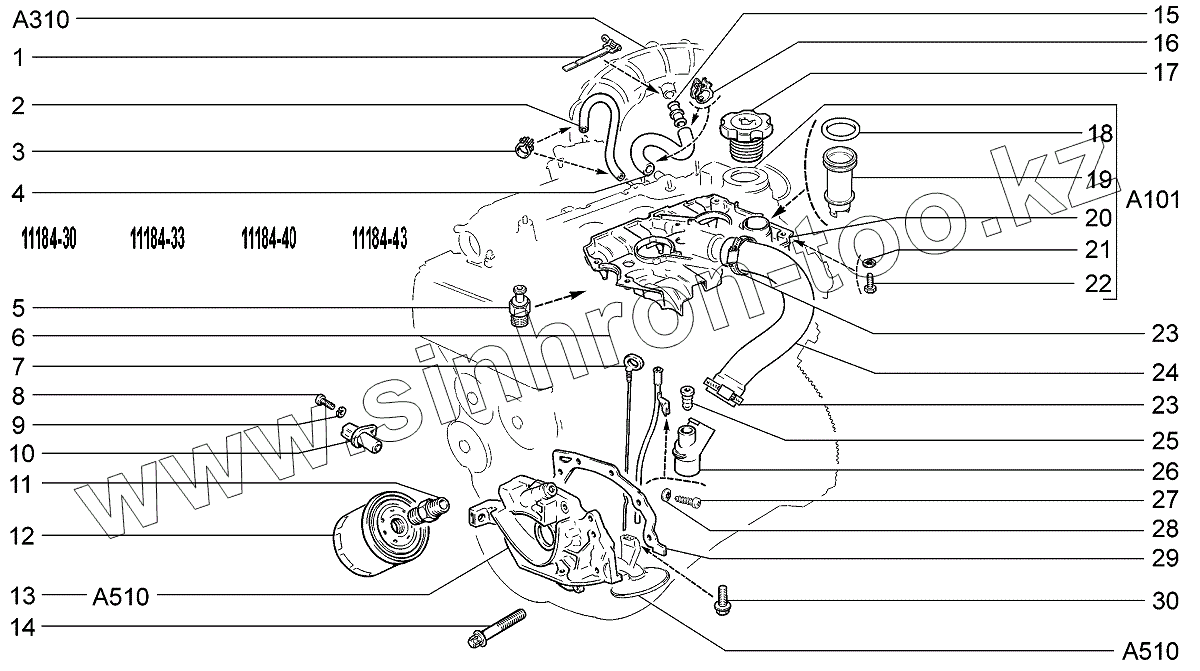 A310
1
2
3
4
11184-30
11184-33
11184-40
11184-43
5
6
7
8
9
10
11
12
13
A510
14
15
16
17
18
19
A101
20
21
22
23
24
23
25
26
27
28
29
30
A510
www.sinhron-too.kz