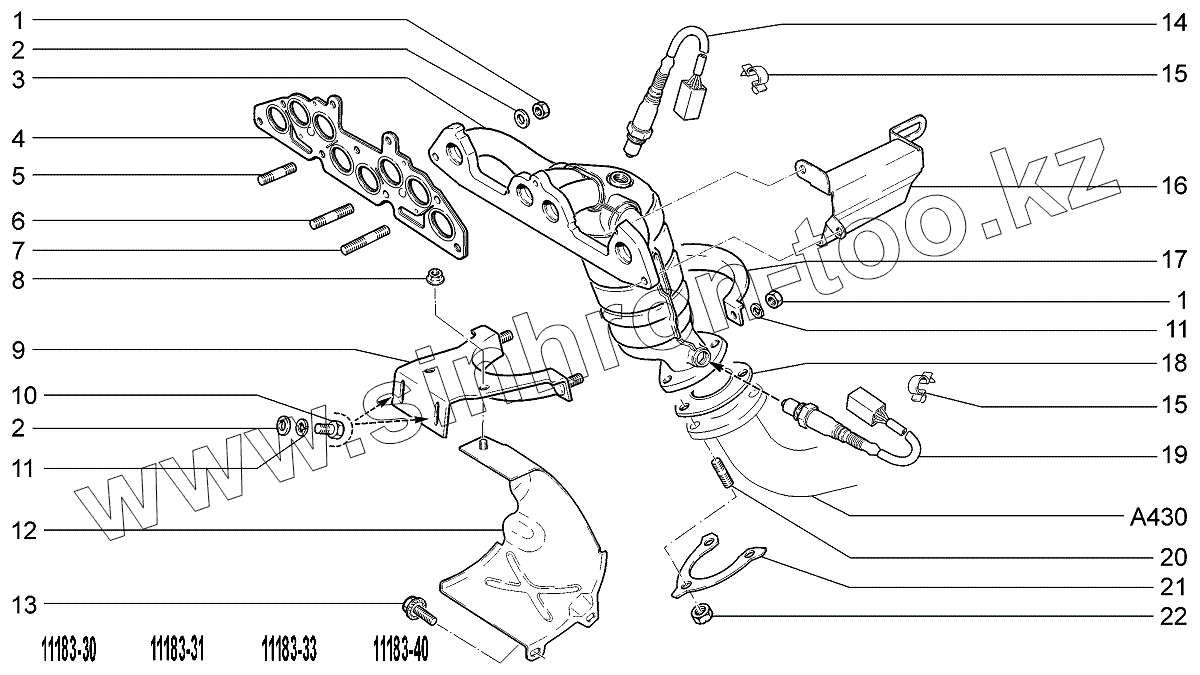 1
2
3
4
5
6
7
8
9
10
2
11
12
13
14
15
16
17
1
11
18
15
19
A430
20
21
22
www.sinhron-too.kz
11183-30 11183-31 11183-33 11183-40