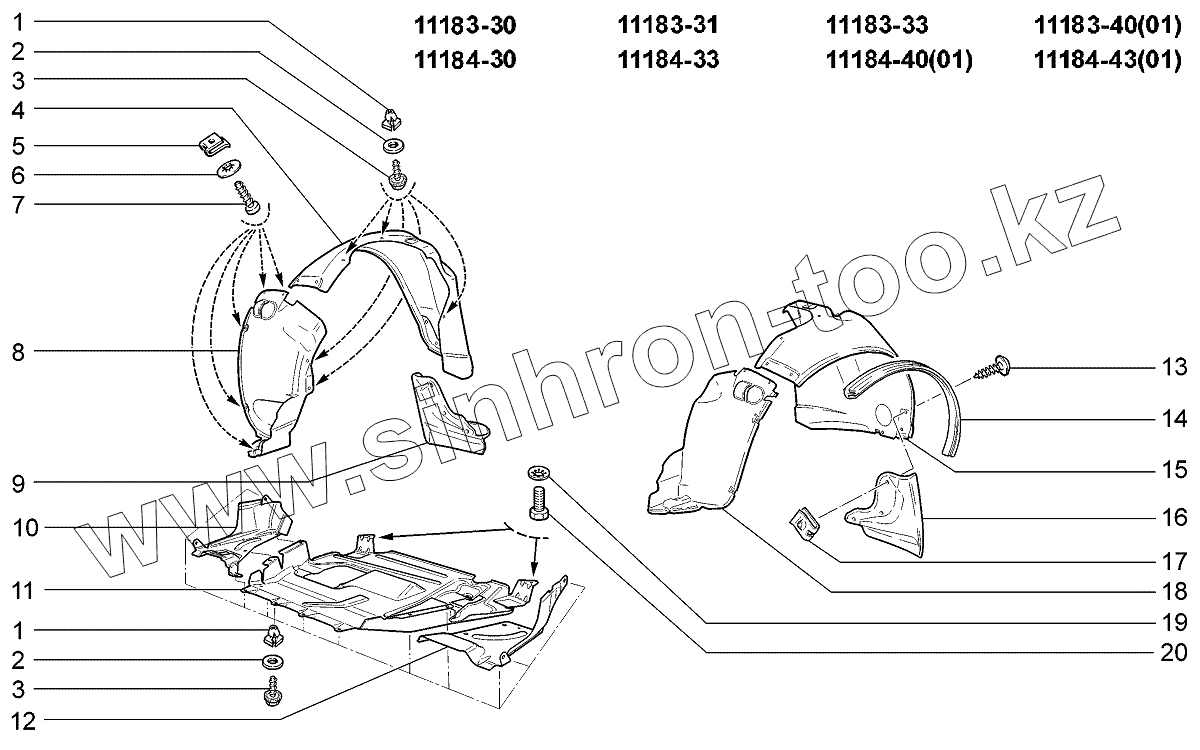 11183-30 11183-31 11183-33 11183-40(01)
11184-30 11184-33 11184-40(01) 11184-43(01)

1
2
3
4
5
6
7
8
9
10
11
1
2
3
12
13
14
15
16
17
18
19
20

www.sinhron-too.kz