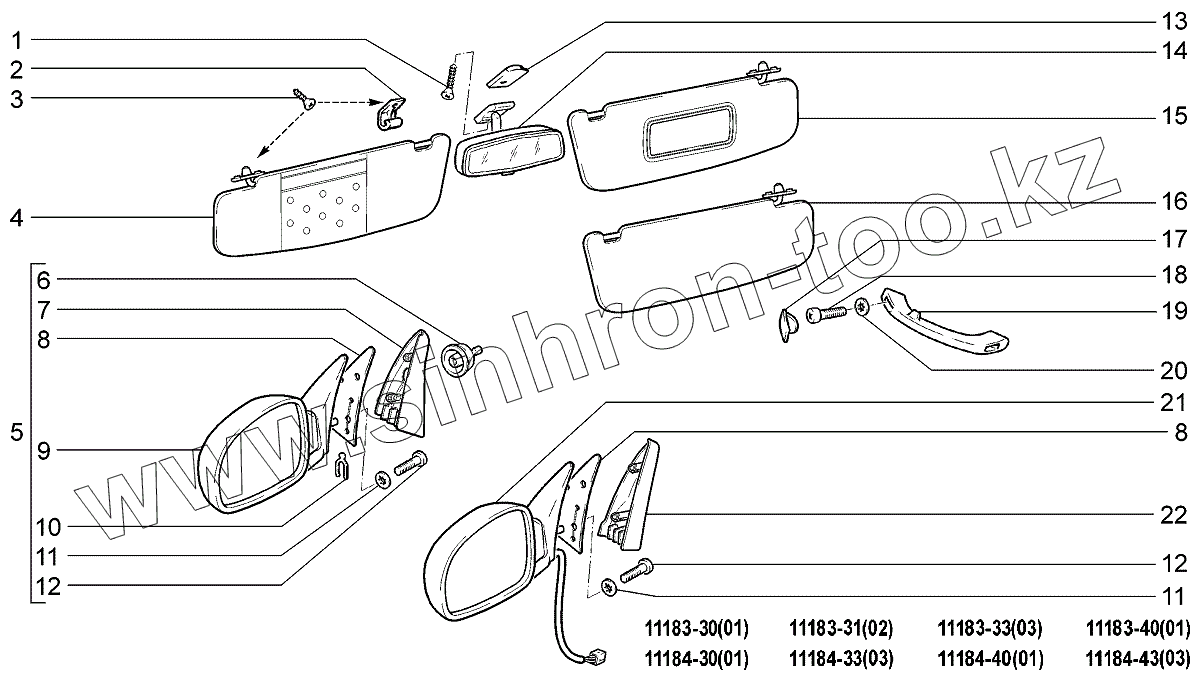 1
2
3
4
5
6
7
8
9
10
11
12
13
14
15
16
17
18
19
20
21
8
22
12
11

www.sinhron-too.kz

11183-30(01) 11183-31(02) 11183-33(03) 11183-40(01)
11184-30(01) 11184-33(03) 11184-40(01) 11184-43(03)